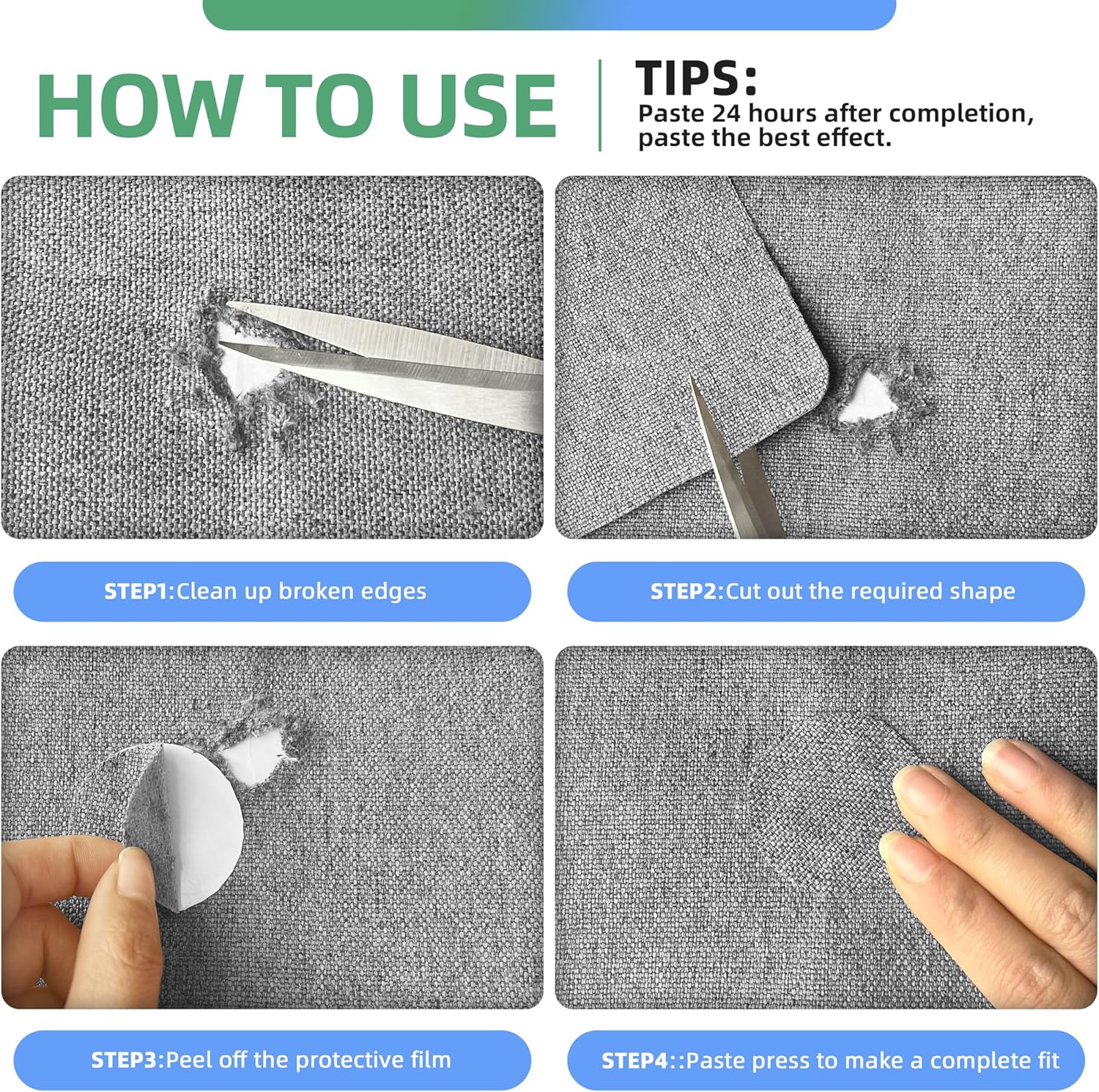 HOW TO USE

TIPS:
Paste 24 hours after completion, paste the best effect.

STEP1:Clean up broken edges

STEP2:Cut out the required shape

STEP3:Peel off the protective film

STEP4::Paste press to make a complete fit