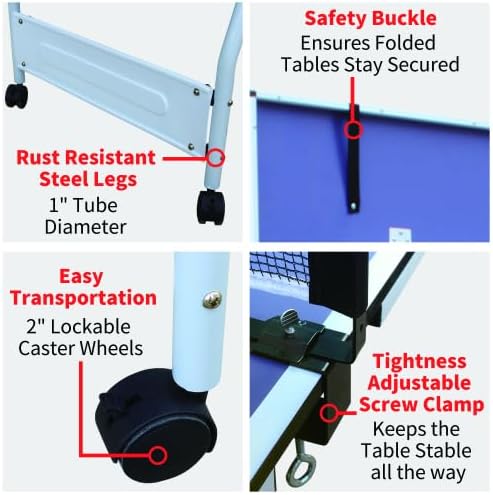 Rust Resistant Steel Legs
1" Tube Diameter

Safety Buckle
Ensures Folded Tables Stay Secured

Easy Transportation
2" Lockable Caster Wheels

Tightness Adjustable Screw Clamp
Keeps the Table Stable all the way