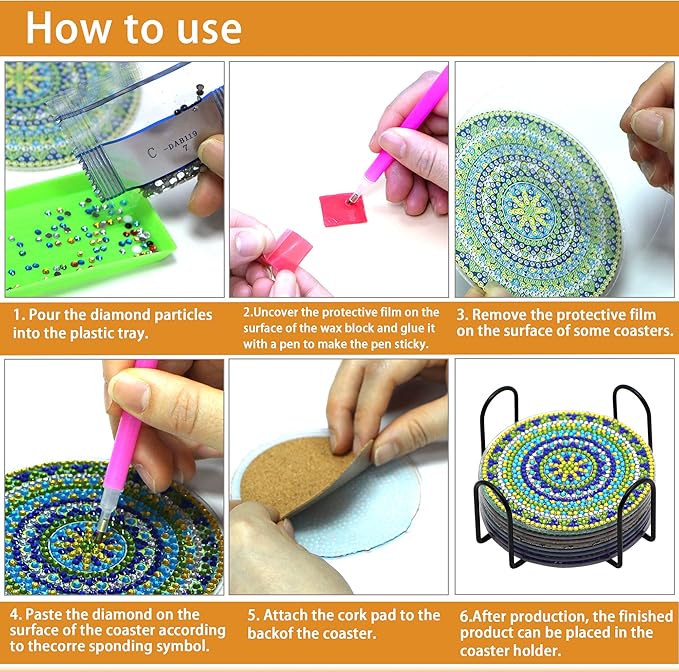 How to use

C -DAB119 7

1. Pour the diamond particles into the plastic tray.

2.Uncover the protective film on the surface of the wax block and glue it with a pen to make the pen sticky.

3. Remove the protective film on the surface of some coasters.

4. Paste the diamond on the surface of the coaster according to thecorre sponding symbol.

5. Attach the cork pad to the backof the coaster.

6.After production, the finished product can be placed in the coaster holder.