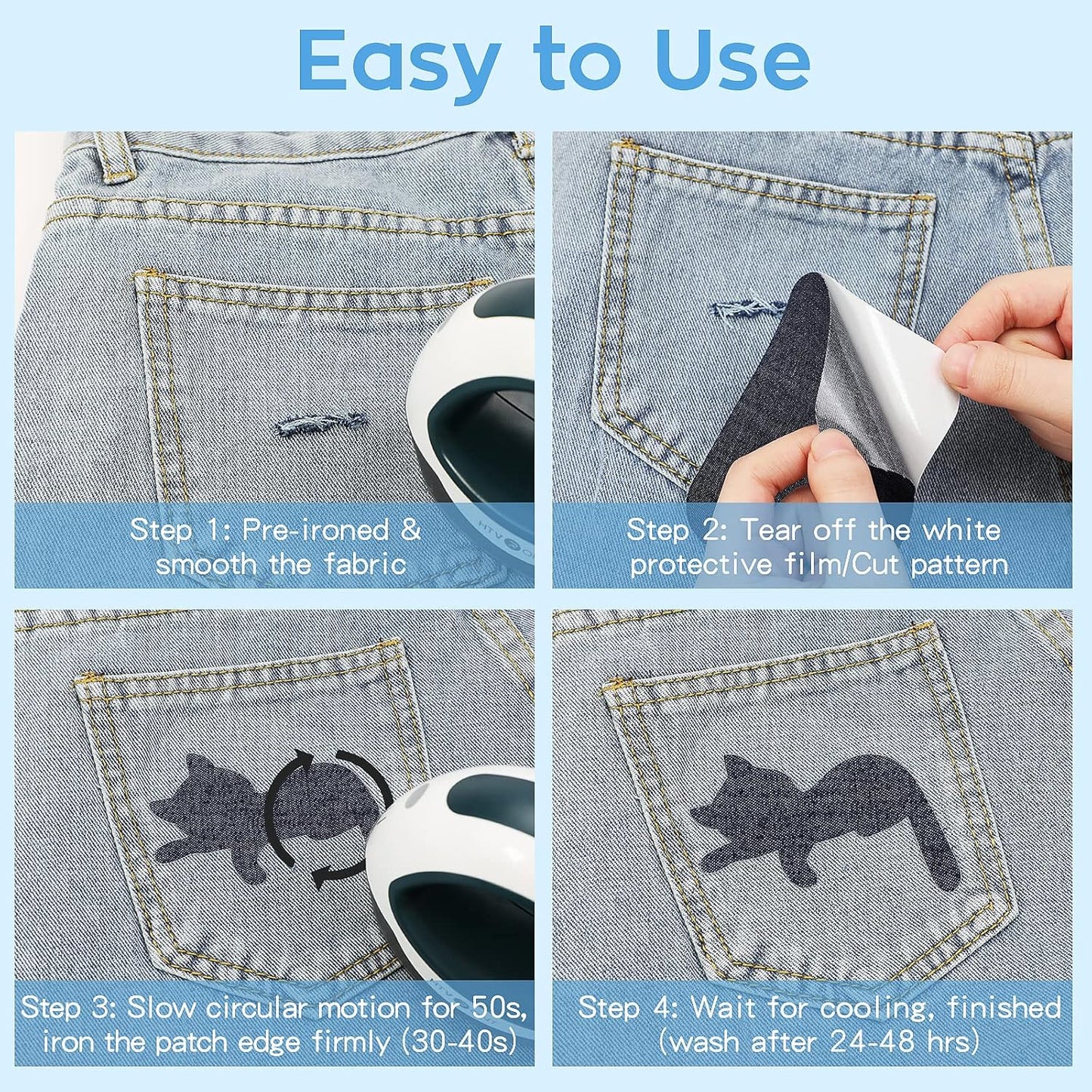 Easy to Use

Step 1: Pre-ironed & smooth the fabric

Step 2: Tear off the white protective film/Cut pattern

Step 3: Slow circular motion for 50s, iron the patch edge firmly (30-40s)

Step 4: Wait for cooling, finished (wash after 24-48 hrs)