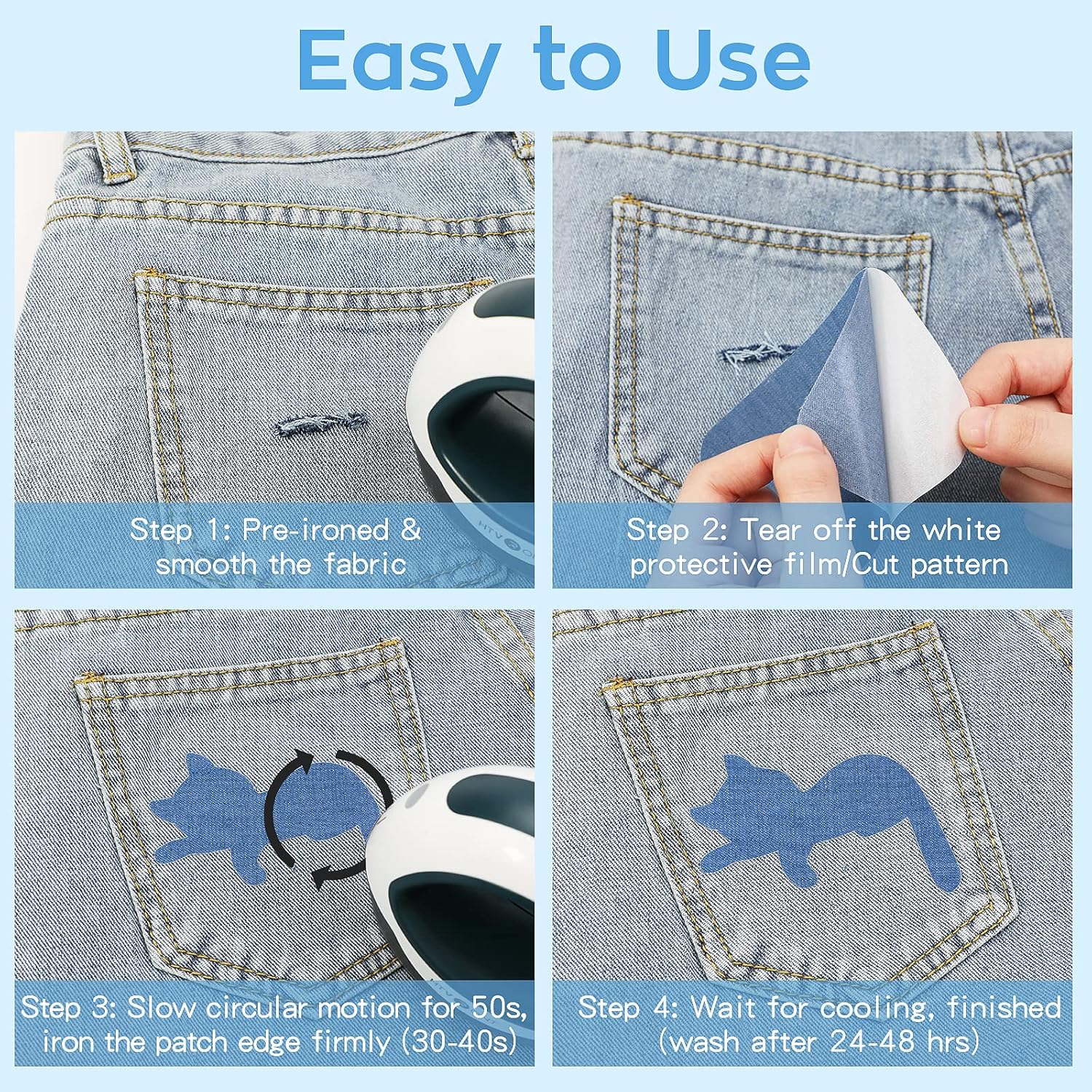 Easy to Use

Step 1: Pre-ironed & smooth the fabric

Step 2: Tear off the white protective film/Cut pattern

Step 3: Slow circular motion for 50s, iron the patch edge firmly (30-40s)

Step 4: Wait for cooling, finished (wash after 24-48 hrs)