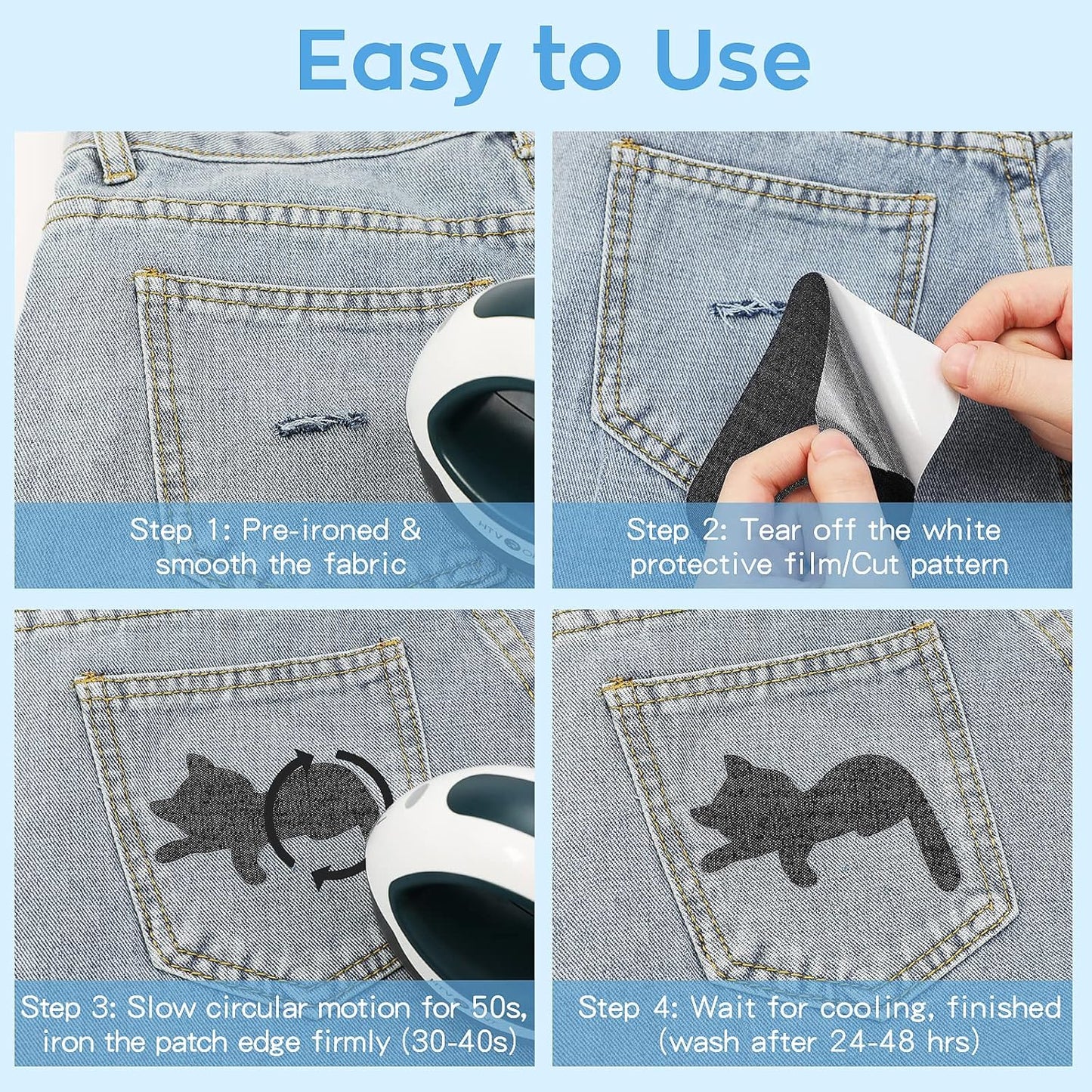 Easy to Use

Step 1: Pre-ironed & smooth the fabric

Step 2: Tear off the white protective film/Cut pattern

Step 3: Slow circular motion for 50s, iron the patch edge firmly (30-40s)

Step 4: Wait for cooling, finished (wash after 24-48 hrs)