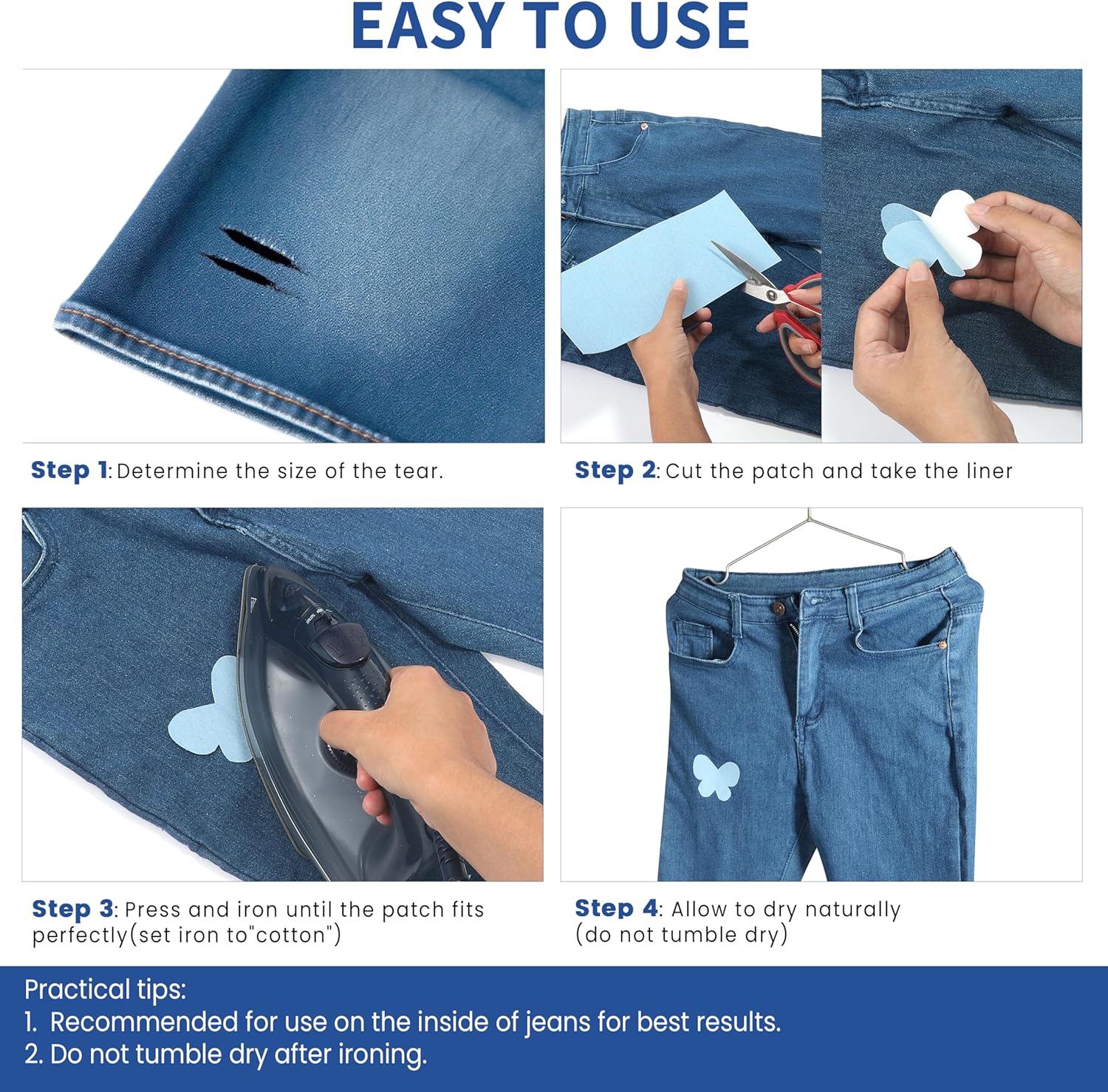 EASY TO USE

Step 1: Determine the size of the tear.

Step 2: Cut the patch and take the liner

Step 3: Press and iron until the patch fits perfectly(set iron to"cotton")

Step 4: Allow to dry naturally (do not tumble dry)

Practical tips:
1. Recommended for use on the inside of jeans for best results.
2. Do not tumble dry after ironing.