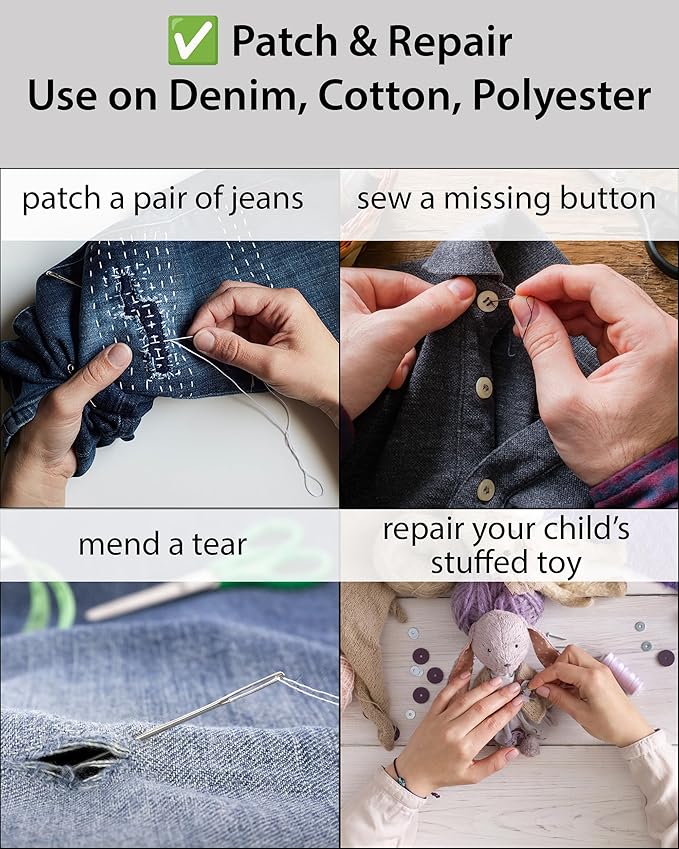 ✅ Patch & Repair
Use on Denim, Cotton, Polyester

patch a pair of jeans

sew a missing button

mend a tear

repair your child's stuffed toy