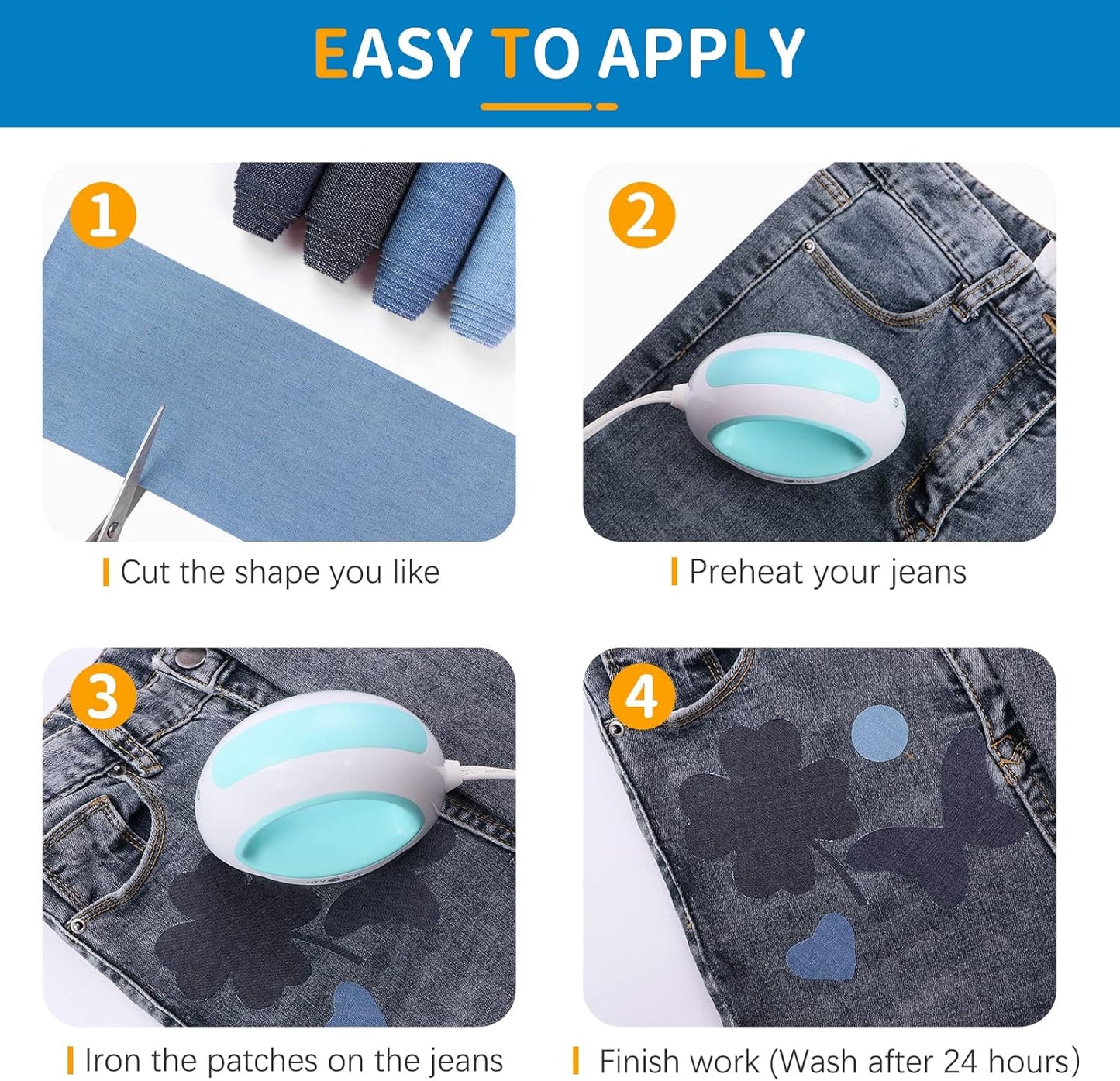 EASY TO APPLY

1

Cut the shape you like

2

Preheat your jeans

3

Iron the patches on the jeans

4

Finish work (Wash after 24 hours)