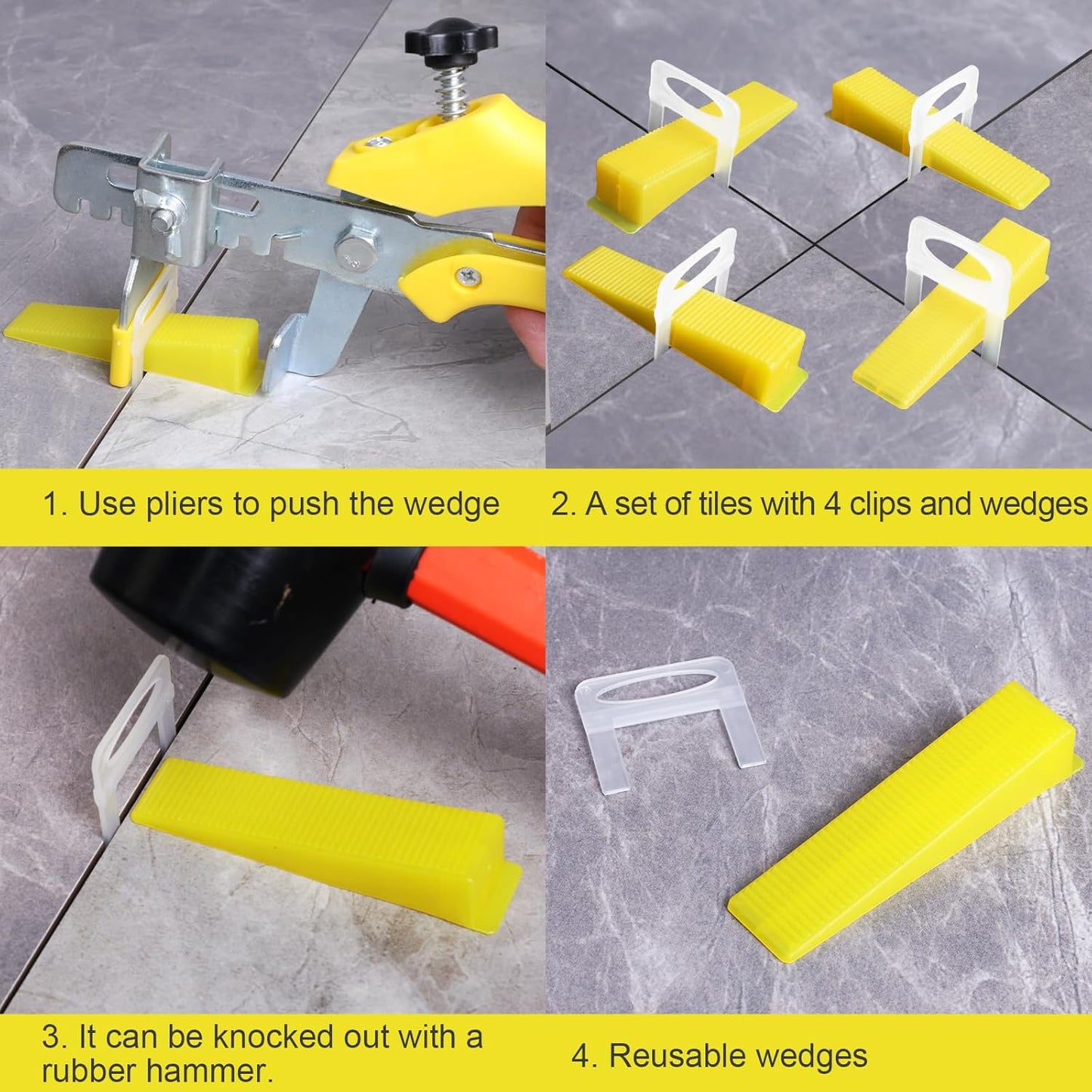 1. Use pliers to push the wedge

2. A set of tiles with 4 clips and wedges

3. It can be knocked out with a rubber hammer.

4. Reusable wedges