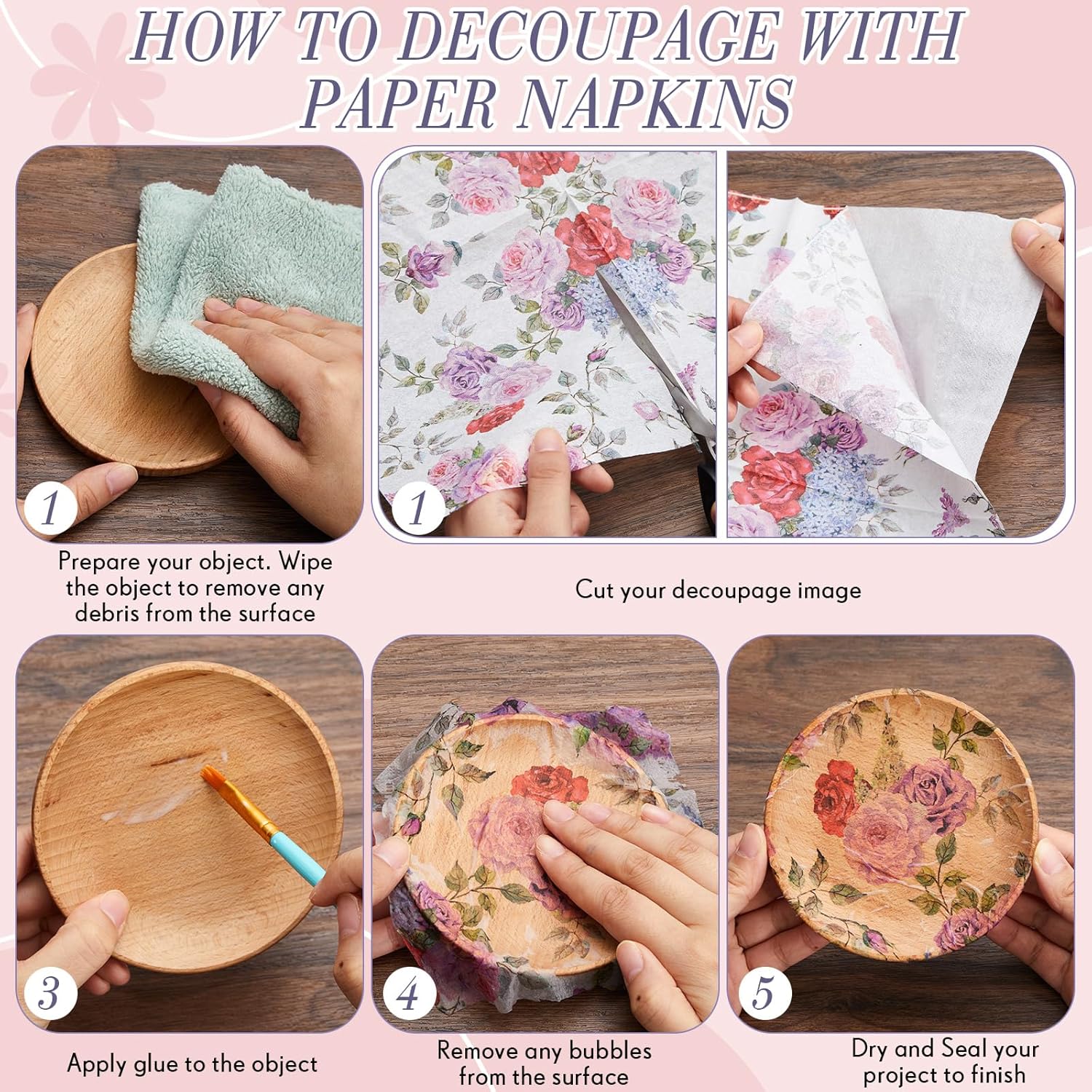 HOW TO DECOUPAGE WITH PAPER NAPKINS

1

Prepare your object. Wipe the object to remove any debris from the surface

1

Cut your decoupage image

3

Apply glue to the object

4

Remove any bubbles from the surface

5

Dry and Seal your project to finish