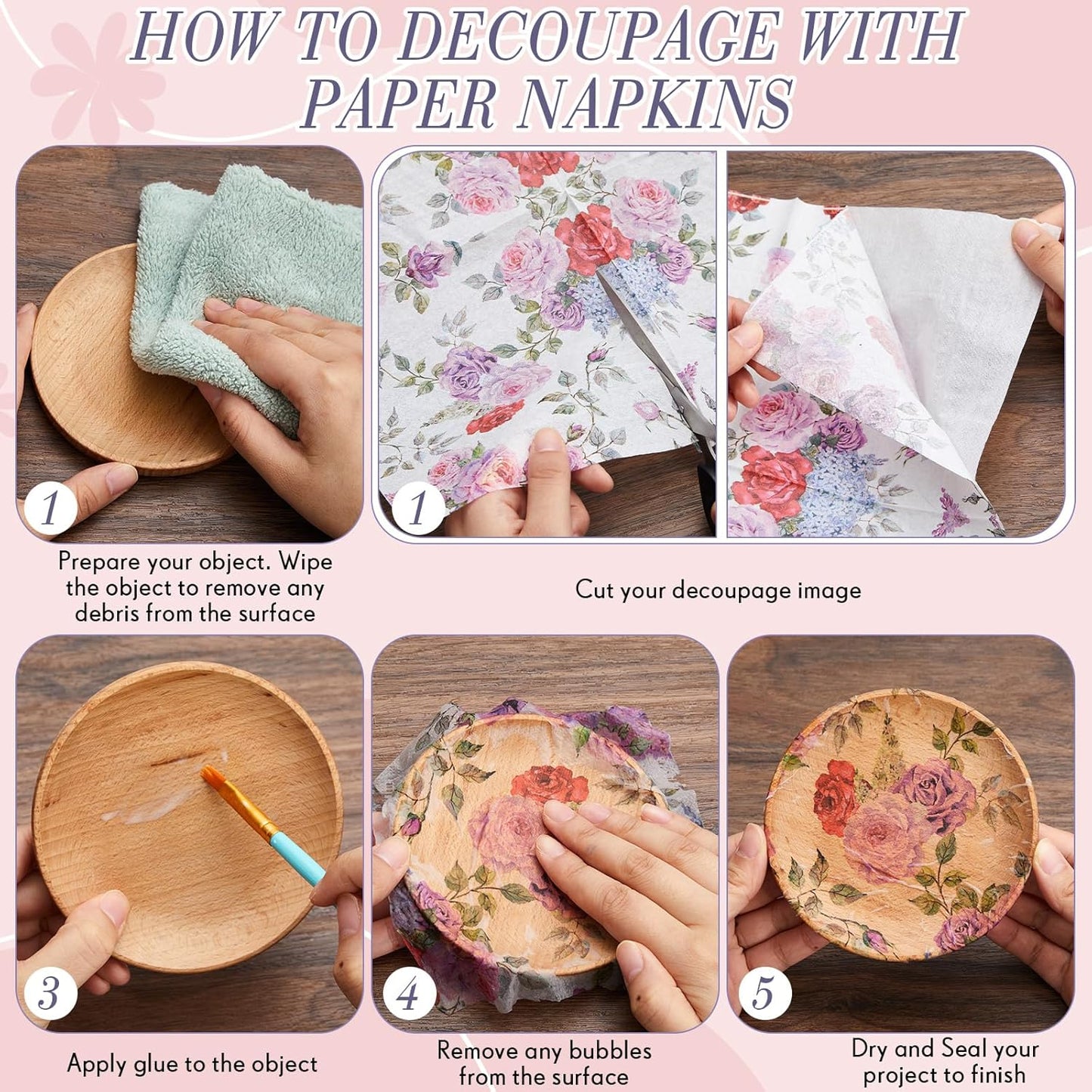 HOW TO DECOUPAGE WITH PAPER NAPKINS

1

Prepare your object. Wipe the object to remove any debris from the surface

1

Cut your decoupage image

3

Apply glue to the object

4

Remove any bubbles from the surface

5

Dry and Seal your project to finish