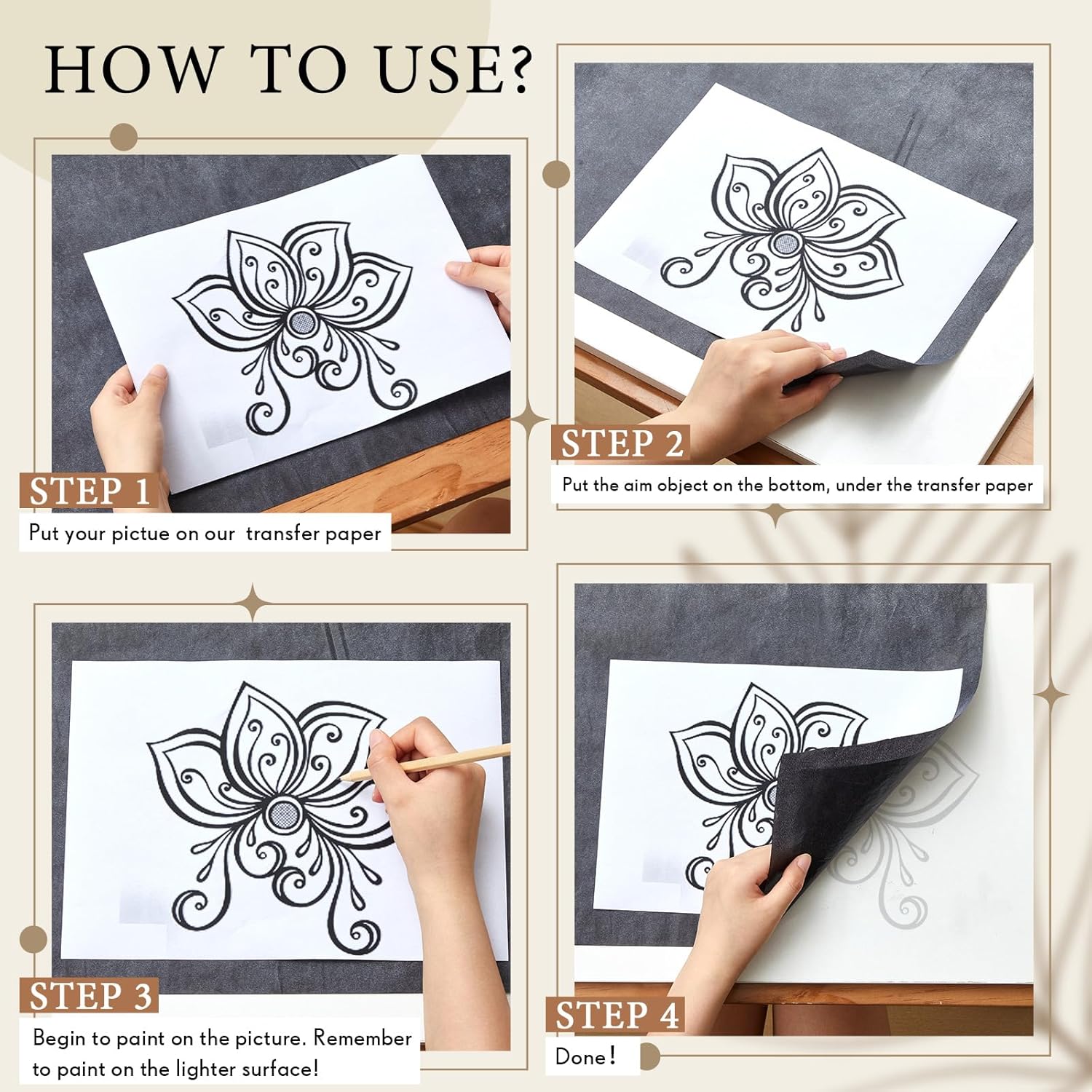 HOW TO USE?

STEP 1
Put your pictue on our transfer paper

STEP 2
Put the aim object on the bottom, under the transfer paper

STEP 3
Begin to paint on the picture. Remember to paint on the lighter surface!

STEP 4
Done!