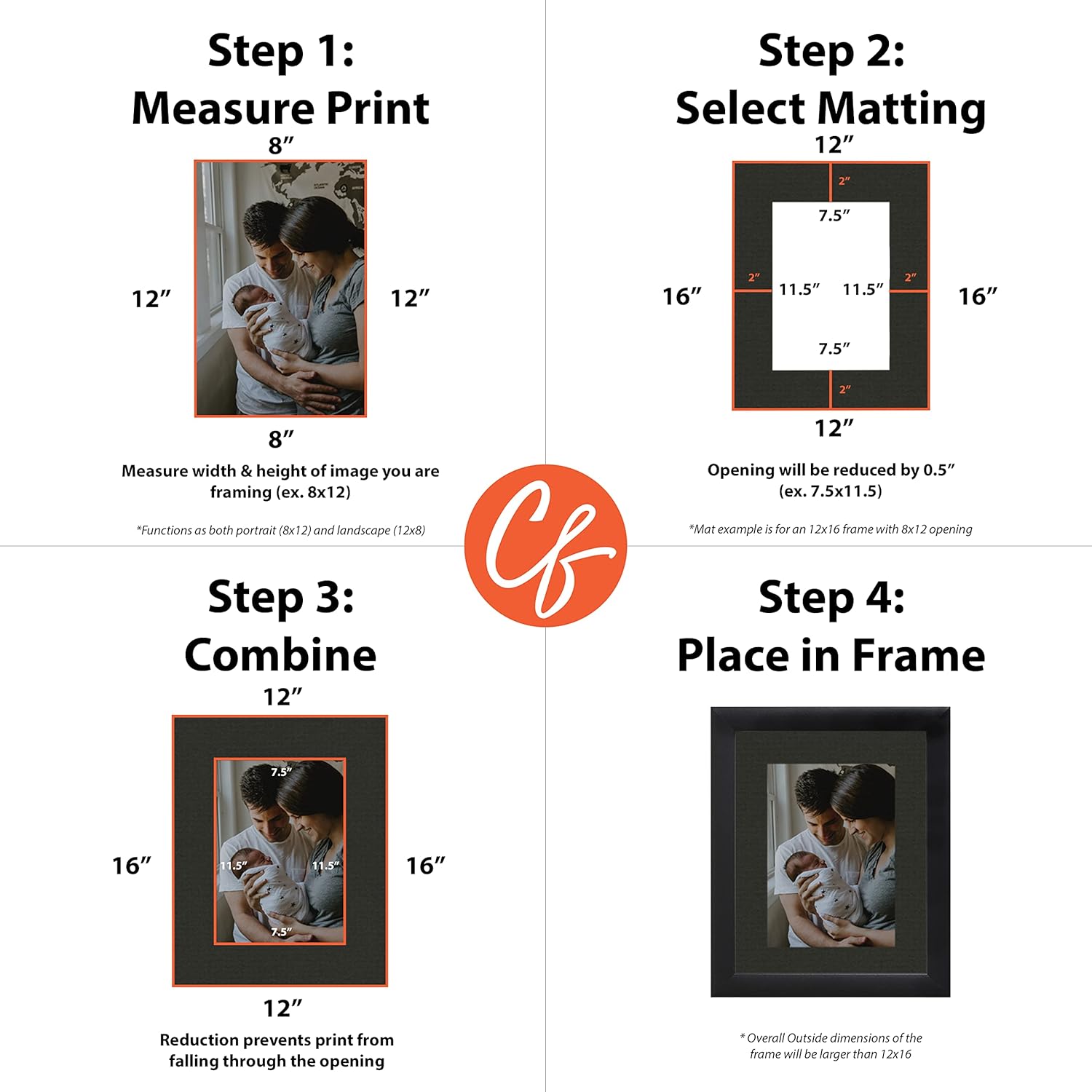 Step 1:
Measure Print

8″

12″

12″

8″

Measure width & height of image you are framing (ex. 8x12)

*Functions as both portrait (8x12) and landscape (12x8)

Step 2:
Select Matting

12″

2″

7.5″

16″

2″

11.5″

11.5″

2″

16″

7.5″

2″

12″

Opening will be reduced by 0.5″ (ex. 7.5x11.5)

*Mat example is for an 12x16 frame with 8x12 opening

Cf

Step 3:
Combine

12″

7.5″

16″

11.5″

11.5″

16″

7.5″

12″

Reduction prevents print from falling through the opening

Step 4:
Place in Frame

* Overall Outside dimensions of the frame will be larger than 12x16