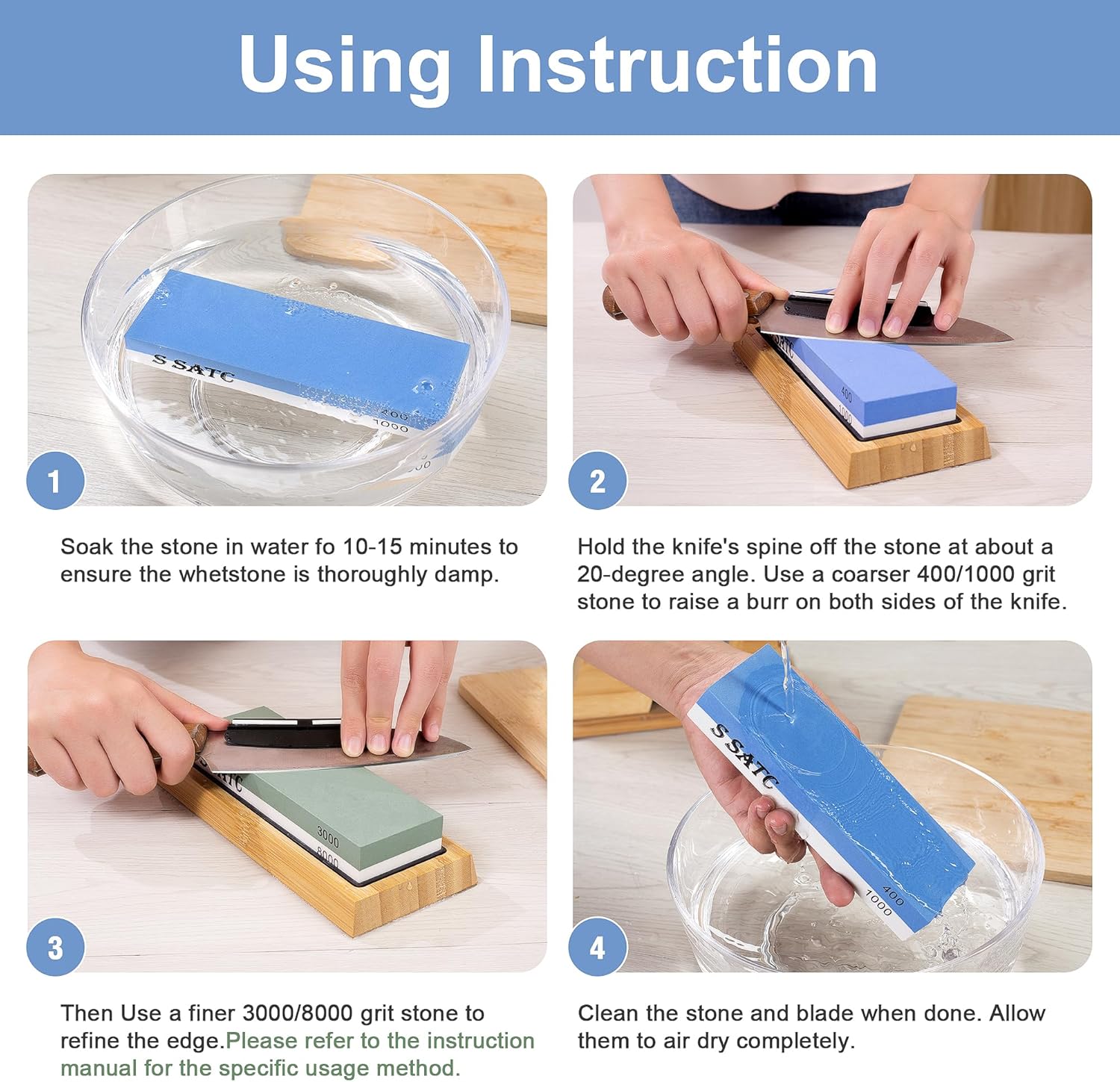 Using Instruction

S SATC
400
1000

1

Soak the stone in water fo 10-15 minutes to ensure the whetstone is thoroughly damp.

400
1000

2

Hold the knife's spine off the stone at about a 20-degree angle. Use a coarser 400/1000 grit stone to raise a burr on both sides of the knife.

3000
8000

3

Then Use a finer 3000/8000 grit stone to refine the edge.Please refer to the instruction manual for the specific usage method.

S SATC
400
1000

4

Clean the stone and blade when done. Allow them to air dry completely.