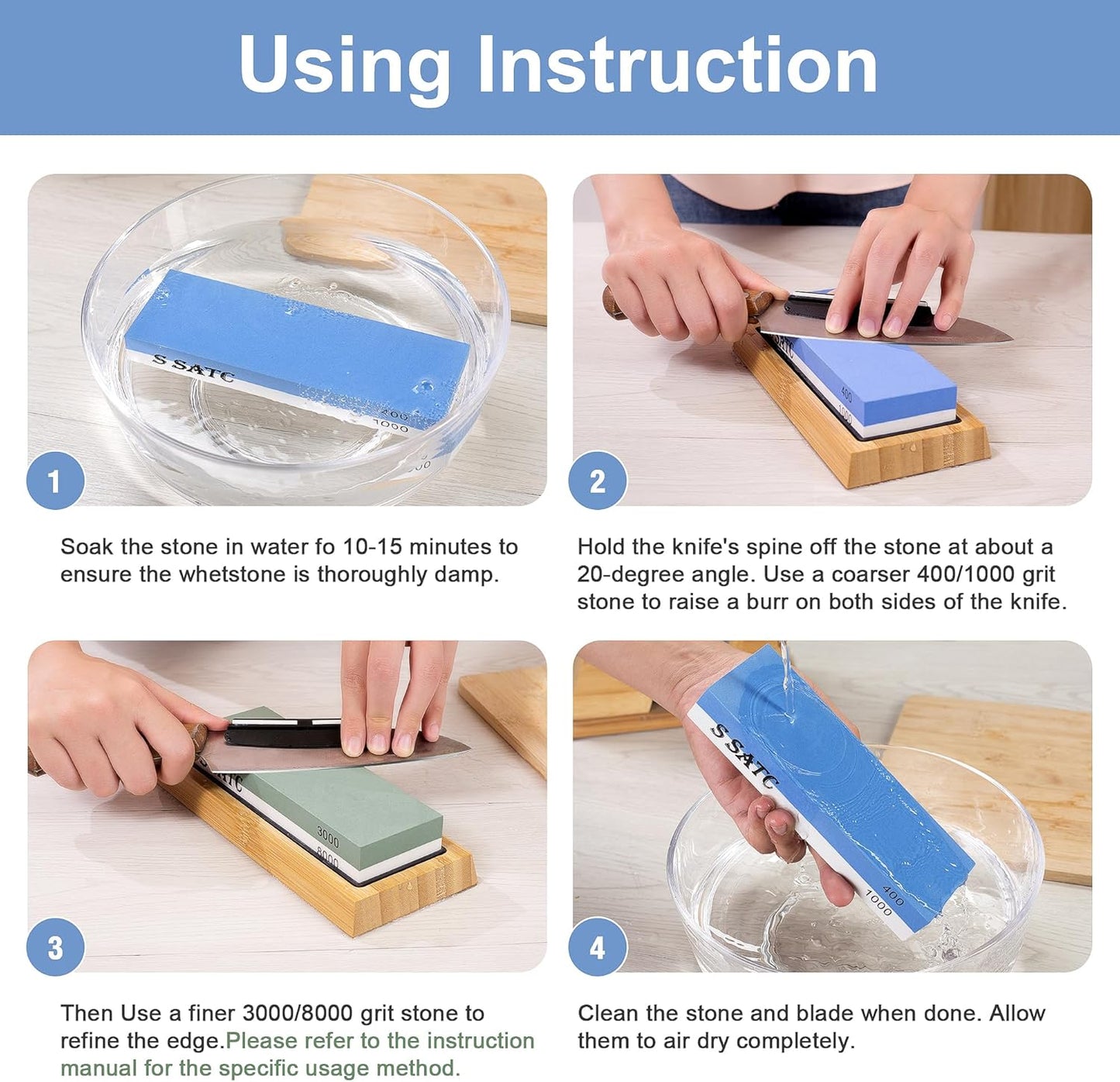 Using Instruction

S SATC
400
1000

1

Soak the stone in water fo 10-15 minutes to ensure the whetstone is thoroughly damp.

400
1000

2

Hold the knife's spine off the stone at about a 20-degree angle. Use a coarser 400/1000 grit stone to raise a burr on both sides of the knife.

3000
8000

3

Then Use a finer 3000/8000 grit stone to refine the edge.Please refer to the instruction manual for the specific usage method.

S SATC
400
1000

4

Clean the stone and blade when done. Allow them to air dry completely.