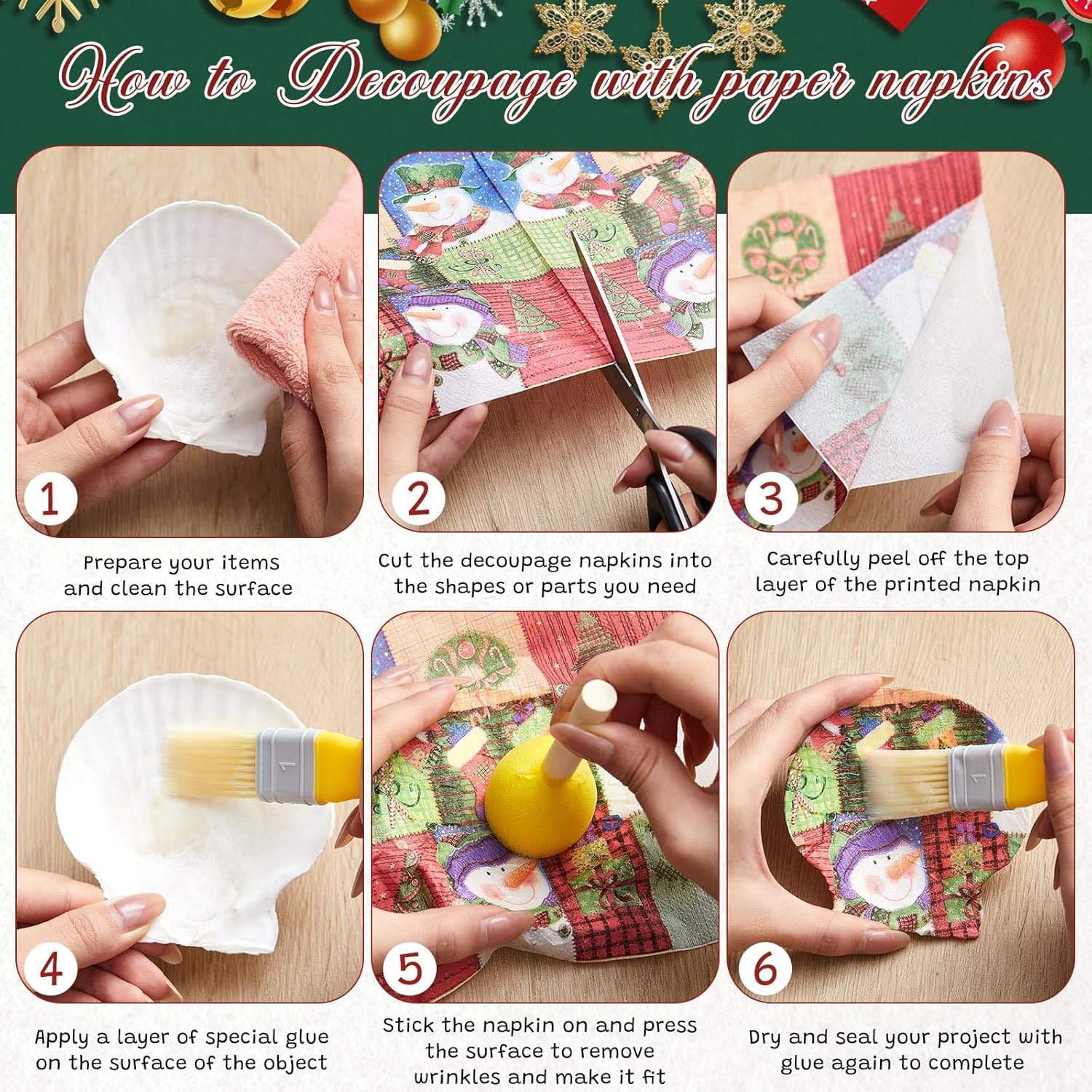 How to Decoupage with paper napkins

1

Prepare your items and clean the surface

2

Cut the decoupage napkins into the shapes or parts you need

3

Carefully peel off the top layer of the printed napkin

4

Apply a layer of special glue on the surface of the object

5

Stick the napkin on and press the surface to remove wrinkles and make it fit

6

Dry and seal your project with glue again to complete