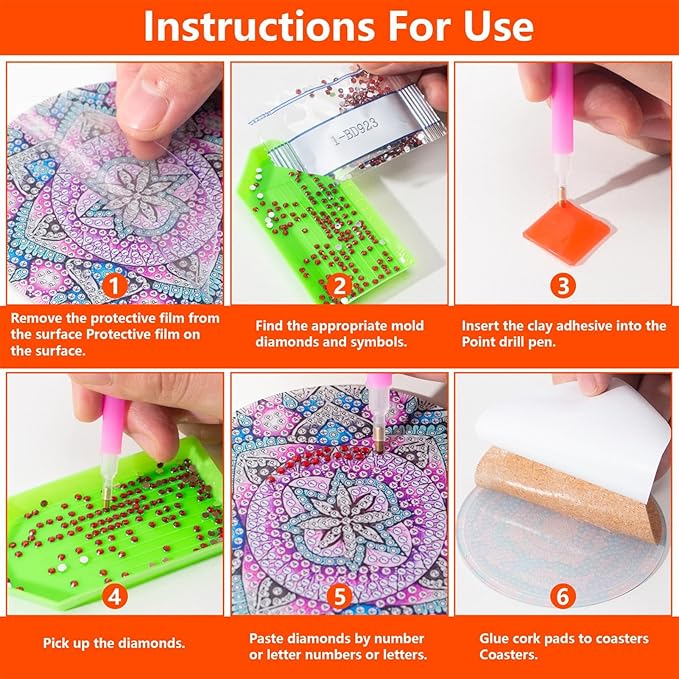 Instructions For Use

1-BD923

1

Remove the protective film from the surface Protective film on the surface.

2

Find the appropriate mold diamonds and symbols.

3

Insert the clay adhesive into the Point drill pen.

4

Pick up the diamonds.

5

Paste diamonds by number or letter numbers or letters.

6

Glue cork pads to coasters Coasters.