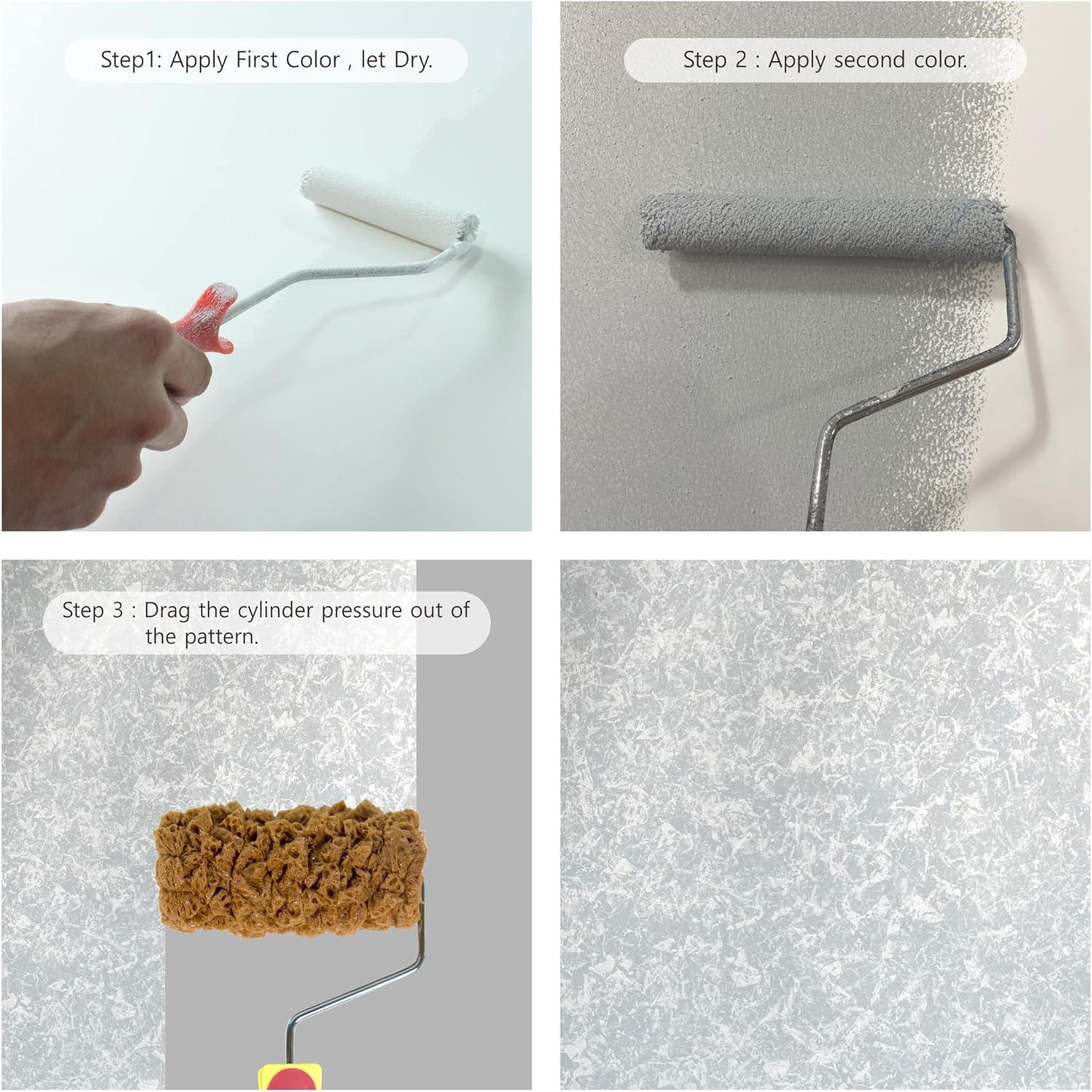 Step1: Apply First Color , let Dry.

Step 2 : Apply second color.

Step 3 : Drag the cylinder pressure out of the pattern.