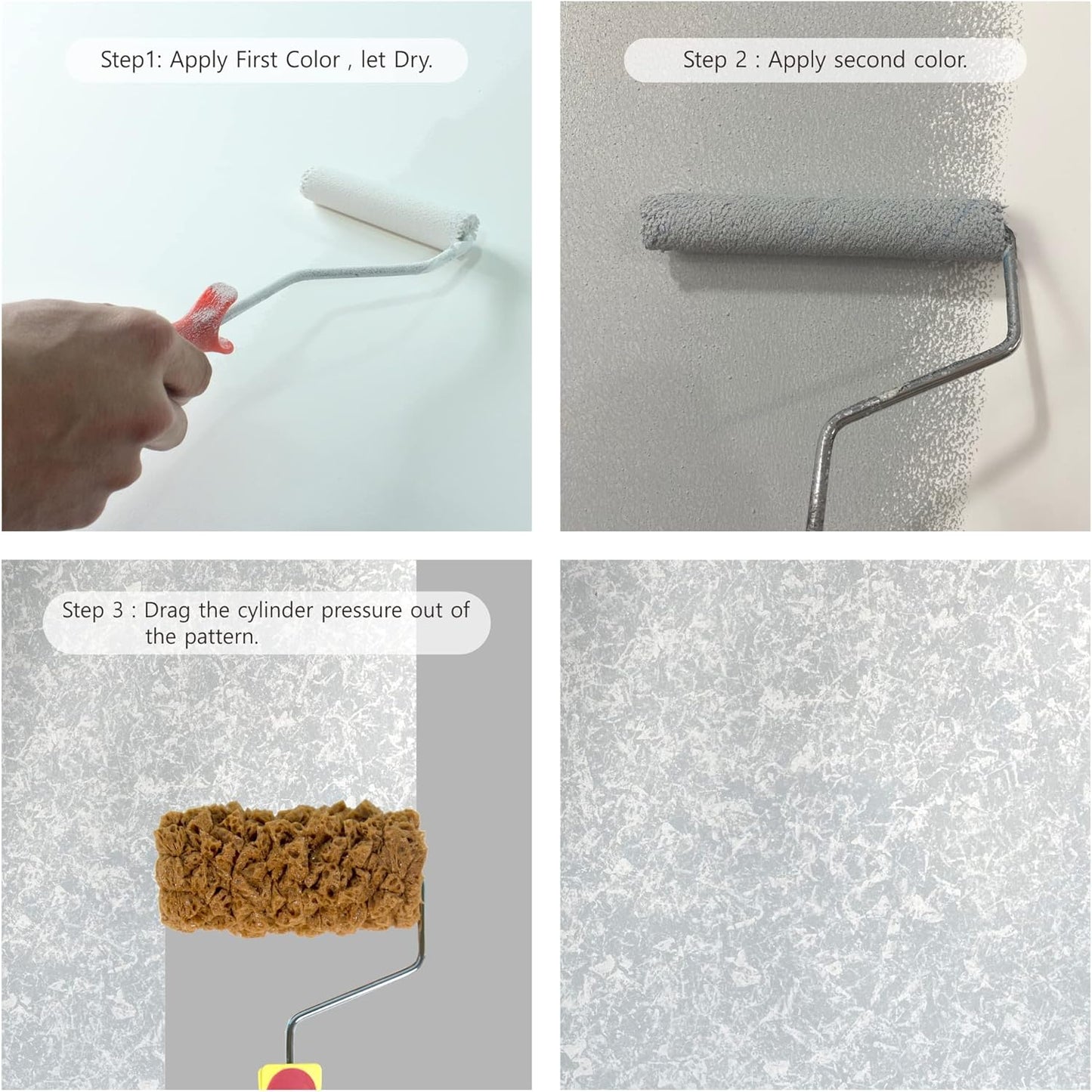 Step1: Apply First Color , let Dry.

Step 2 : Apply second color.

Step 3 : Drag the cylinder pressure out of the pattern.