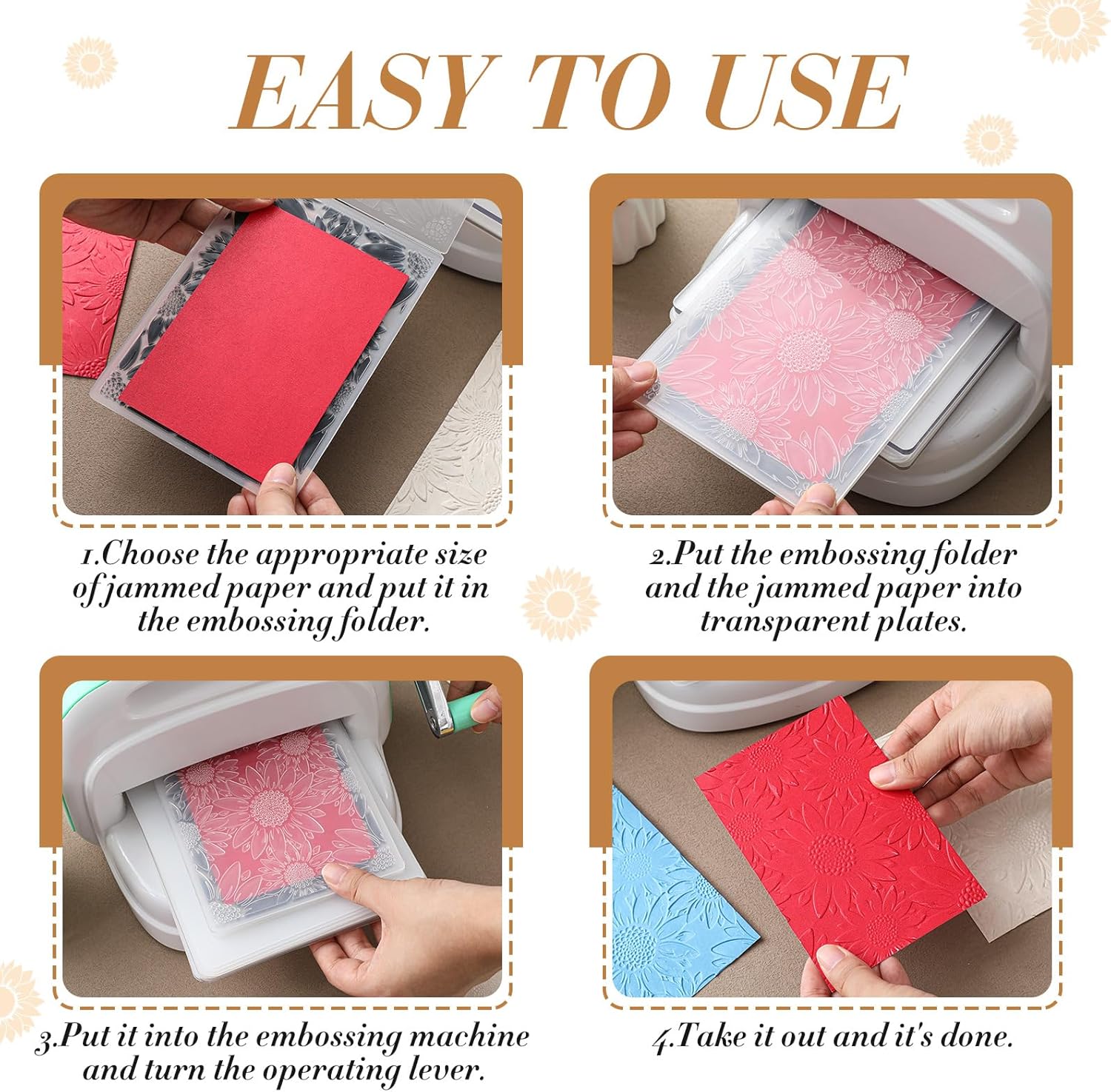 EASY TO USE

1.Choose the appropriate size of jammed paper and put it in the embossing folder.

2.Put the embossing folder and the jammed paper into transparent plates.

3.Put it into the embossing machine and turn the operating lever.

4.Take it out and it's done.