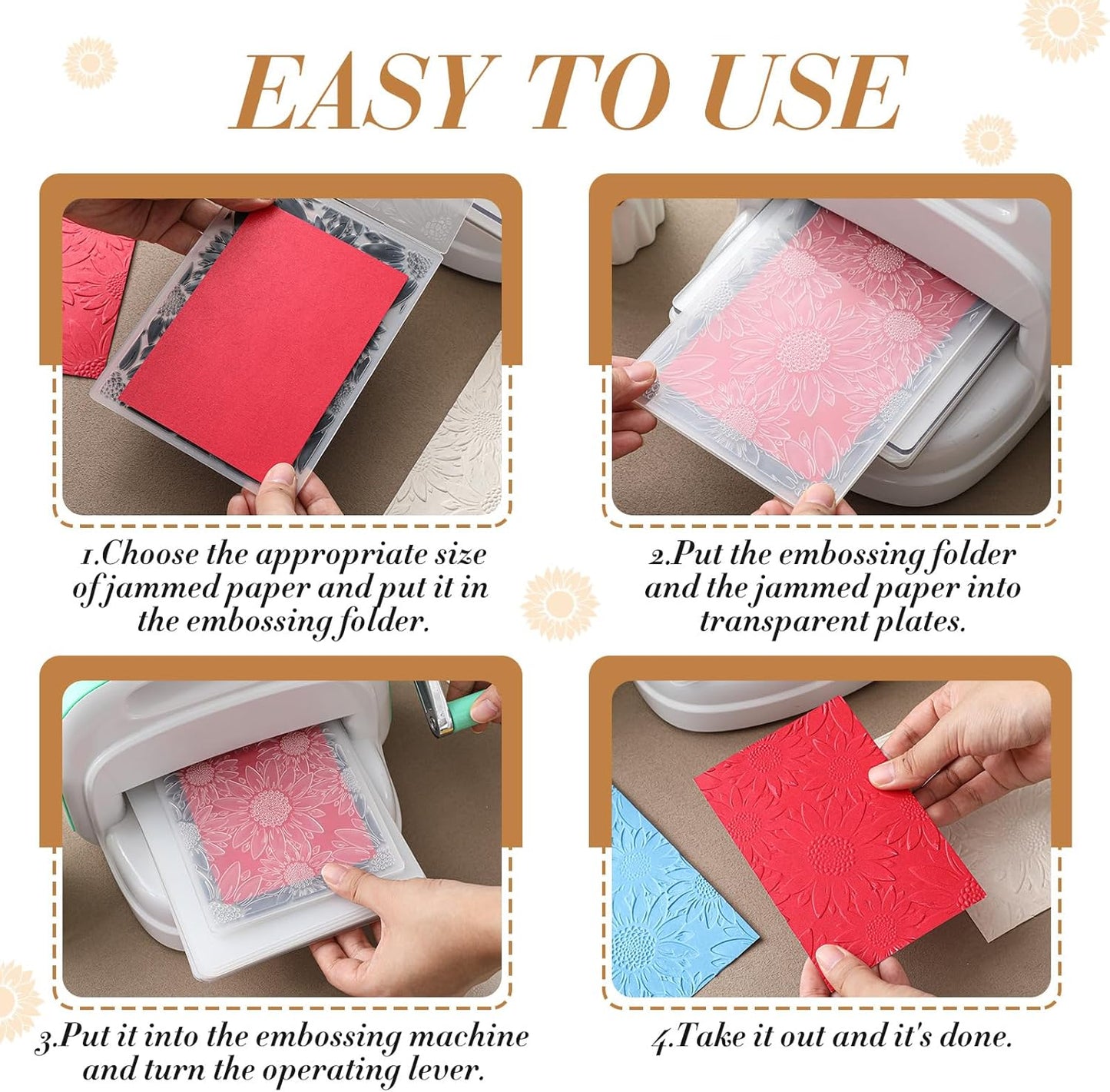 EASY TO USE

1.Choose the appropriate size of jammed paper and put it in the embossing folder.

2.Put the embossing folder and the jammed paper into transparent plates.

3.Put it into the embossing machine and turn the operating lever.

4.Take it out and it's done.