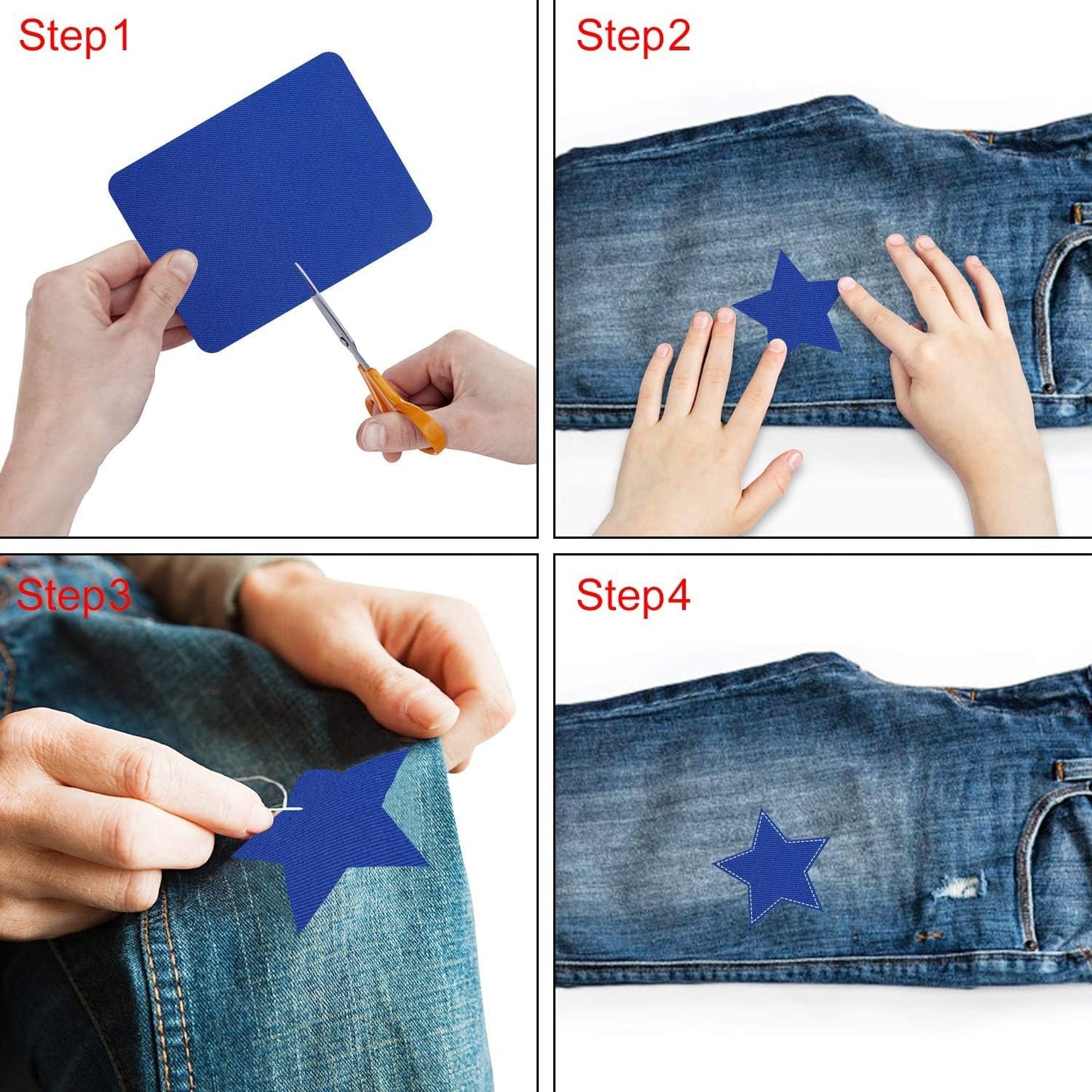 Step1

Step2

Step3

Step4