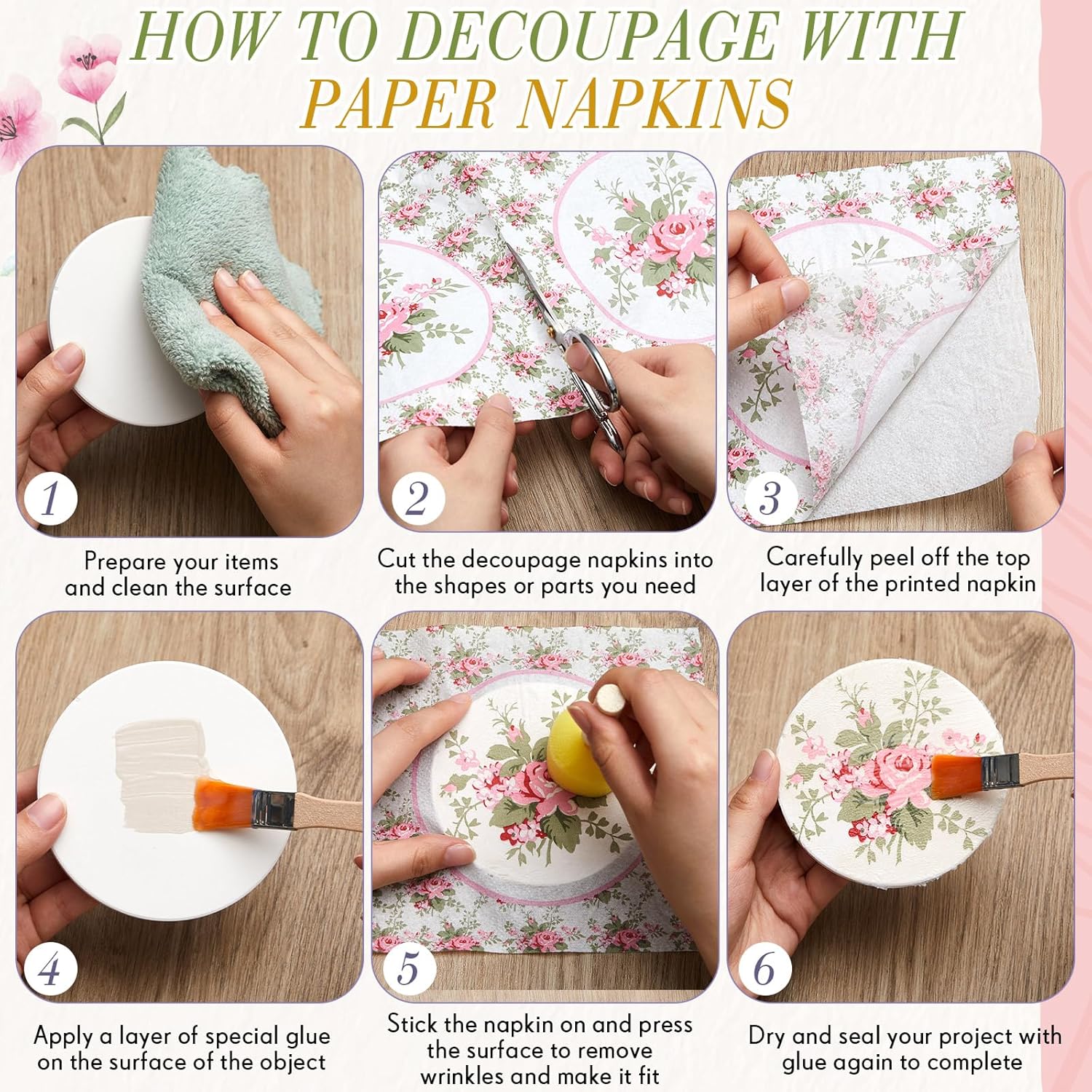 HOW TO DECOUPAGE WITH PAPER NAPKINS

1

Prepare your items and clean the surface

2

Cut the decoupage napkins into the shapes or parts you need

3

Carefully peel off the top layer of the printed napkin

4

Apply a layer of special glue on the surface of the object

5

Stick the napkin on and press the surface to remove wrinkles and make it fit

6

Dry and seal your project with glue again to complete