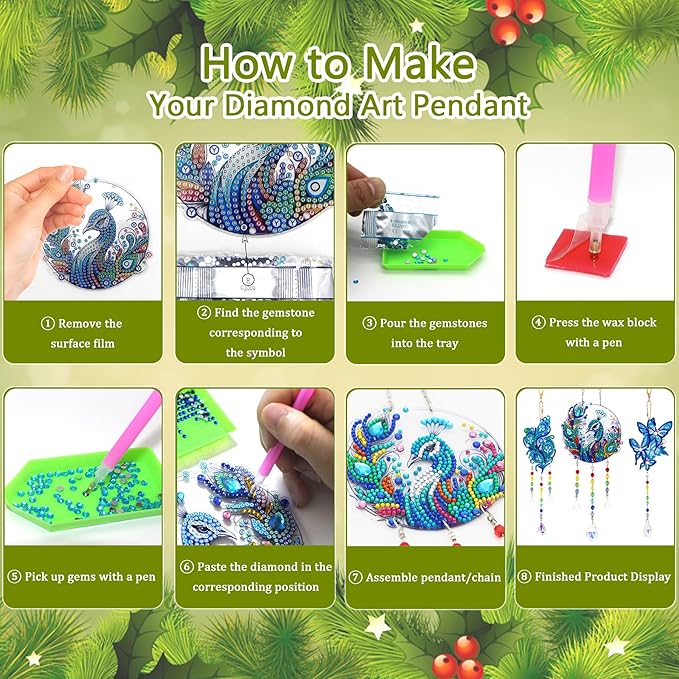 How to Make
Your Diamond Art Pendant

① Remove the surface film

② Find the gemstone corresponding to the symbol

③ Pour the gemstones into the tray

④ Press the wax block with a pen

⑤ Pick up gems with a pen

⑥ Paste the diamond in the corresponding position

⑦ Assemble pendant/chain

⑧ Finished Product Display