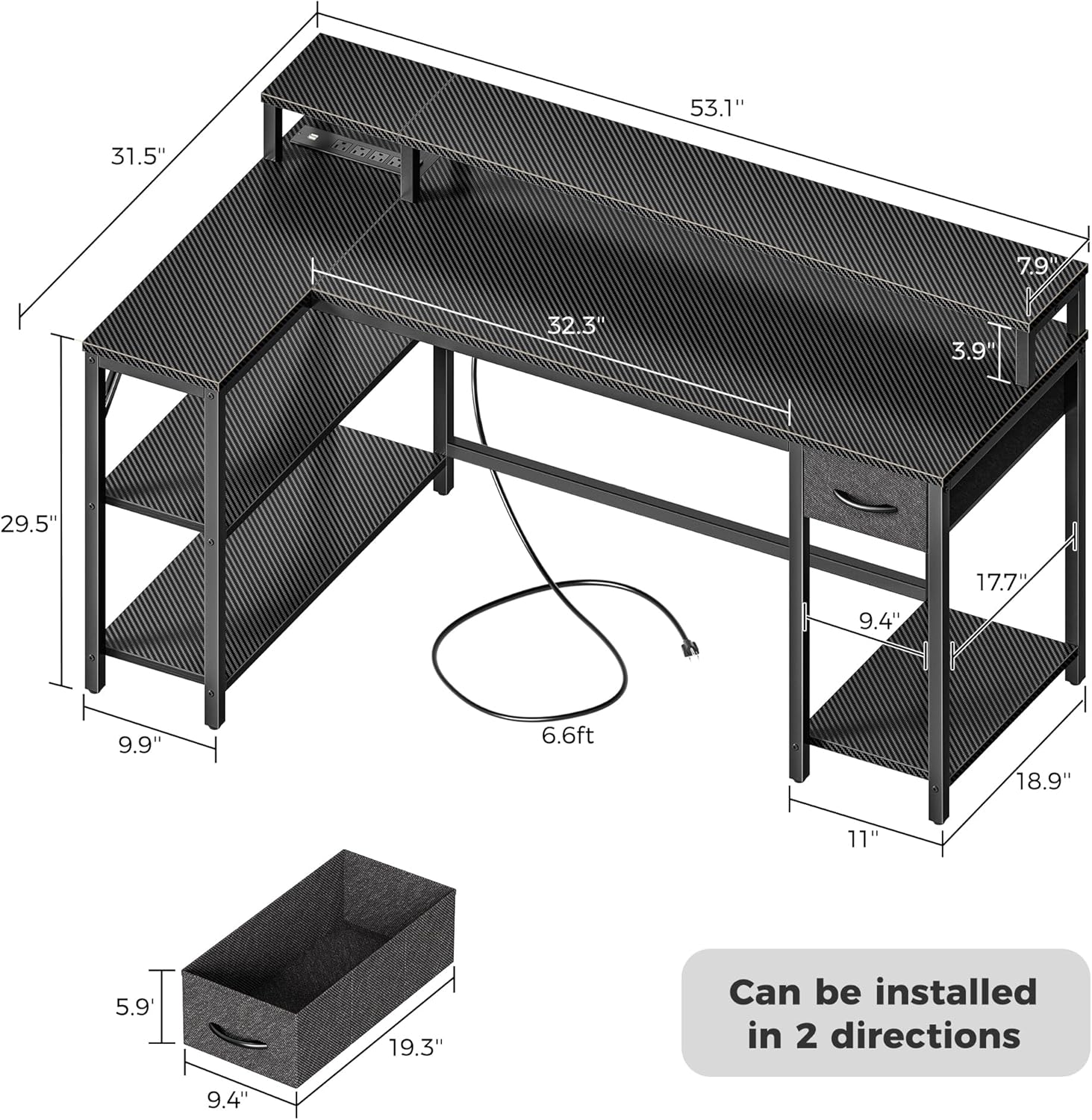 53.1''

31.5''

7.9''

32.3''

3.9''

29.5''

17.7''

9.4''

9.9''

6.6ft

18.9''

11''

5.9'

19.3''

9.4''

Can be installed in 2 directions