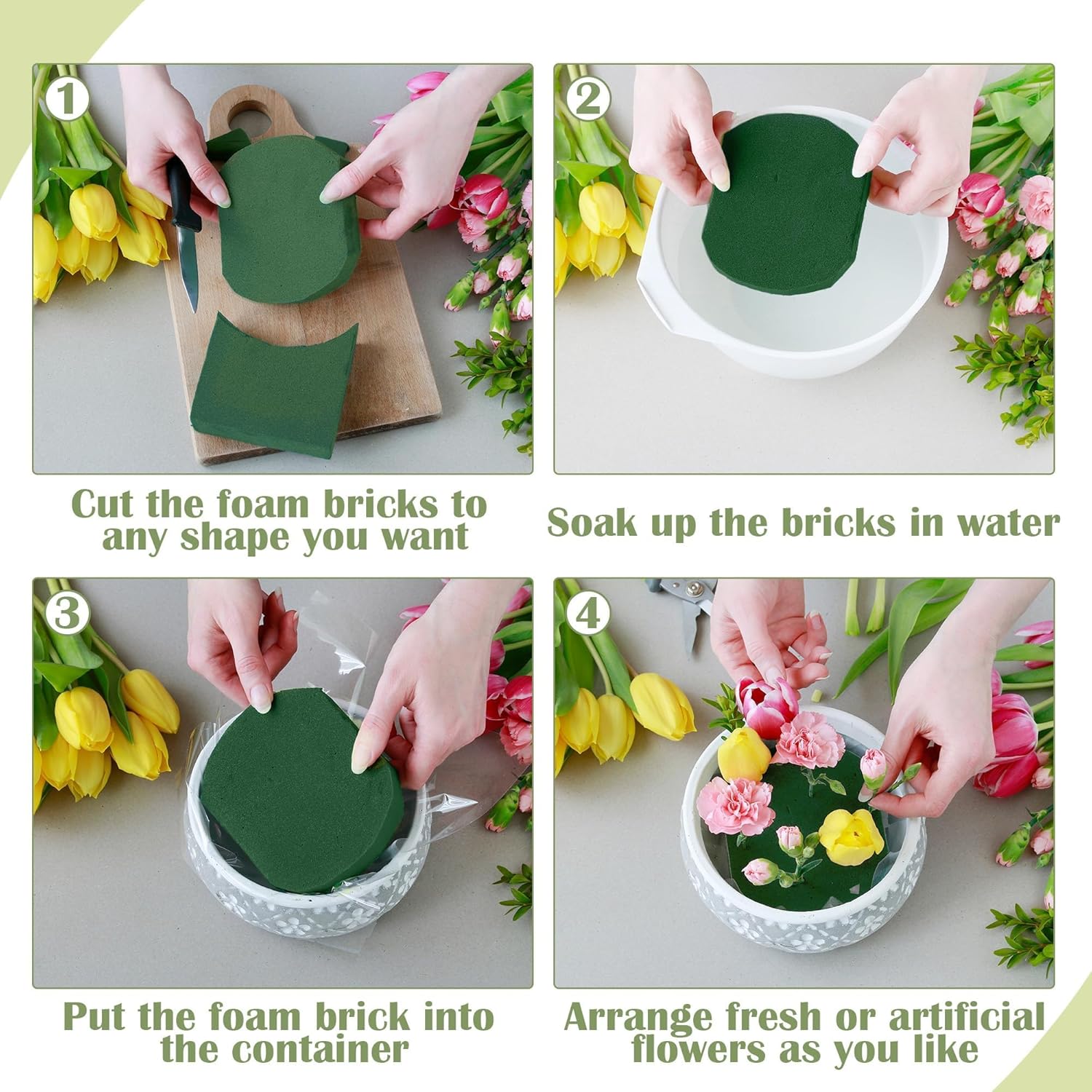 1

Cut the foam bricks to any shape you want

2

Soak up the bricks in water

3

Put the foam brick into the container

4

Arrange fresh or artificial flowers as you like