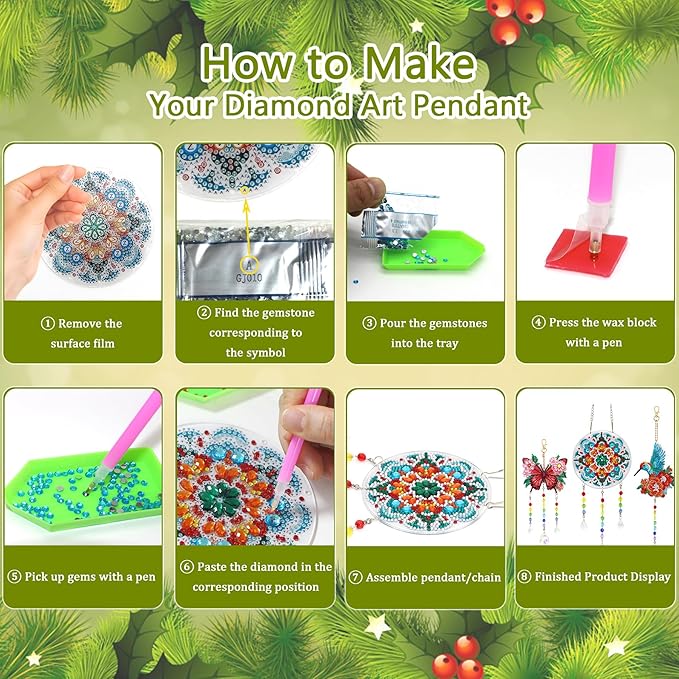 How to Make
Your Diamond Art Pendant

A
GJ010

① Remove the surface film

② Find the gemstone corresponding to the symbol

③ Pour the gemstones into the tray

④ Press the wax block with a pen

⑤ Pick up gems with a pen

⑥ Paste the diamond in the corresponding position

⑦ Assemble pendant/chain

⑧ Finished Product Display