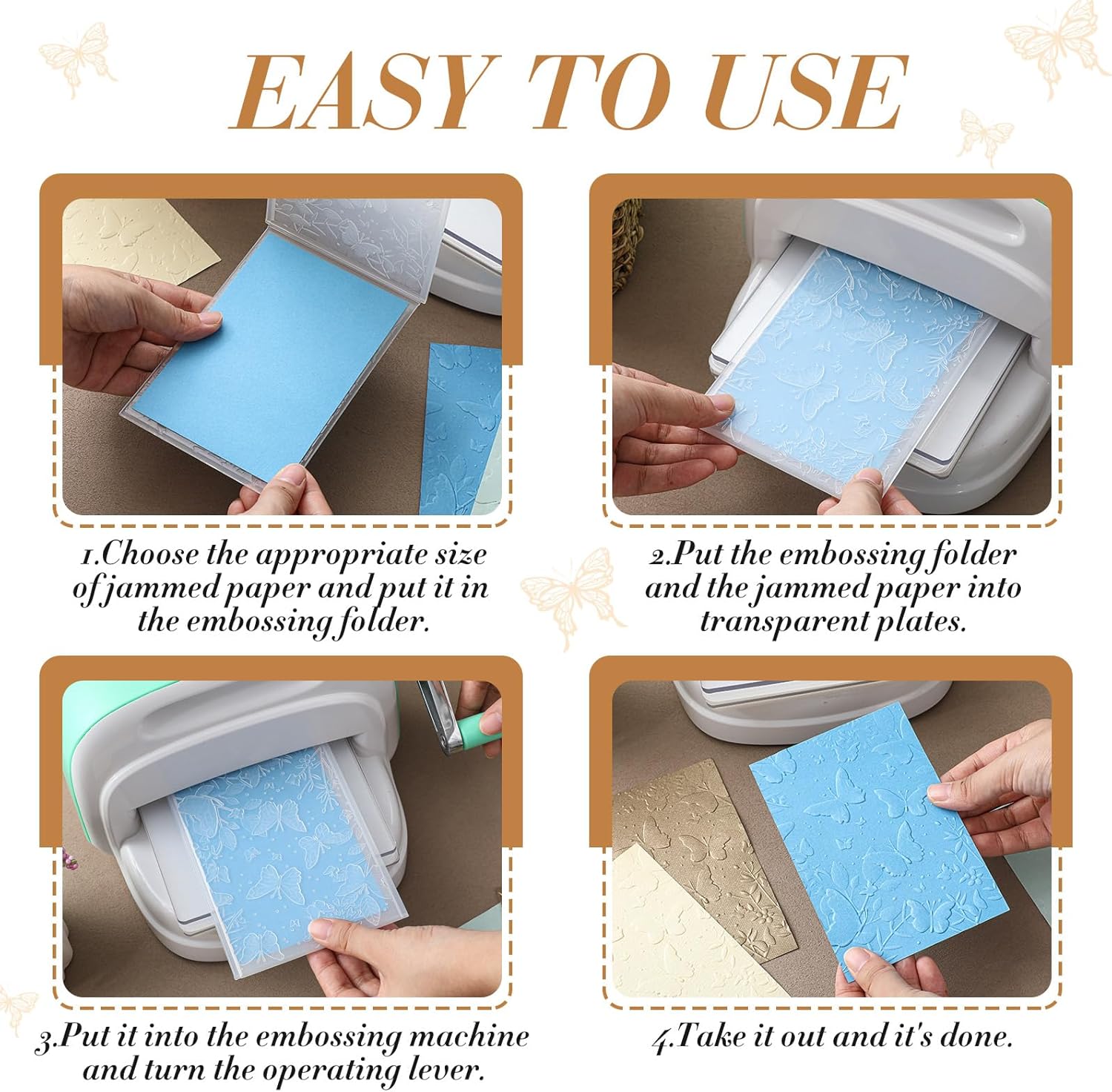 EASY TO USE

1.Choose the appropriate size of jammed paper and put it in the embossing folder.

2.Put the embossing folder and the jammed paper into transparent plates.

3.Put it into the embossing machine and turn the operating lever.

4.Take it out and it's done.