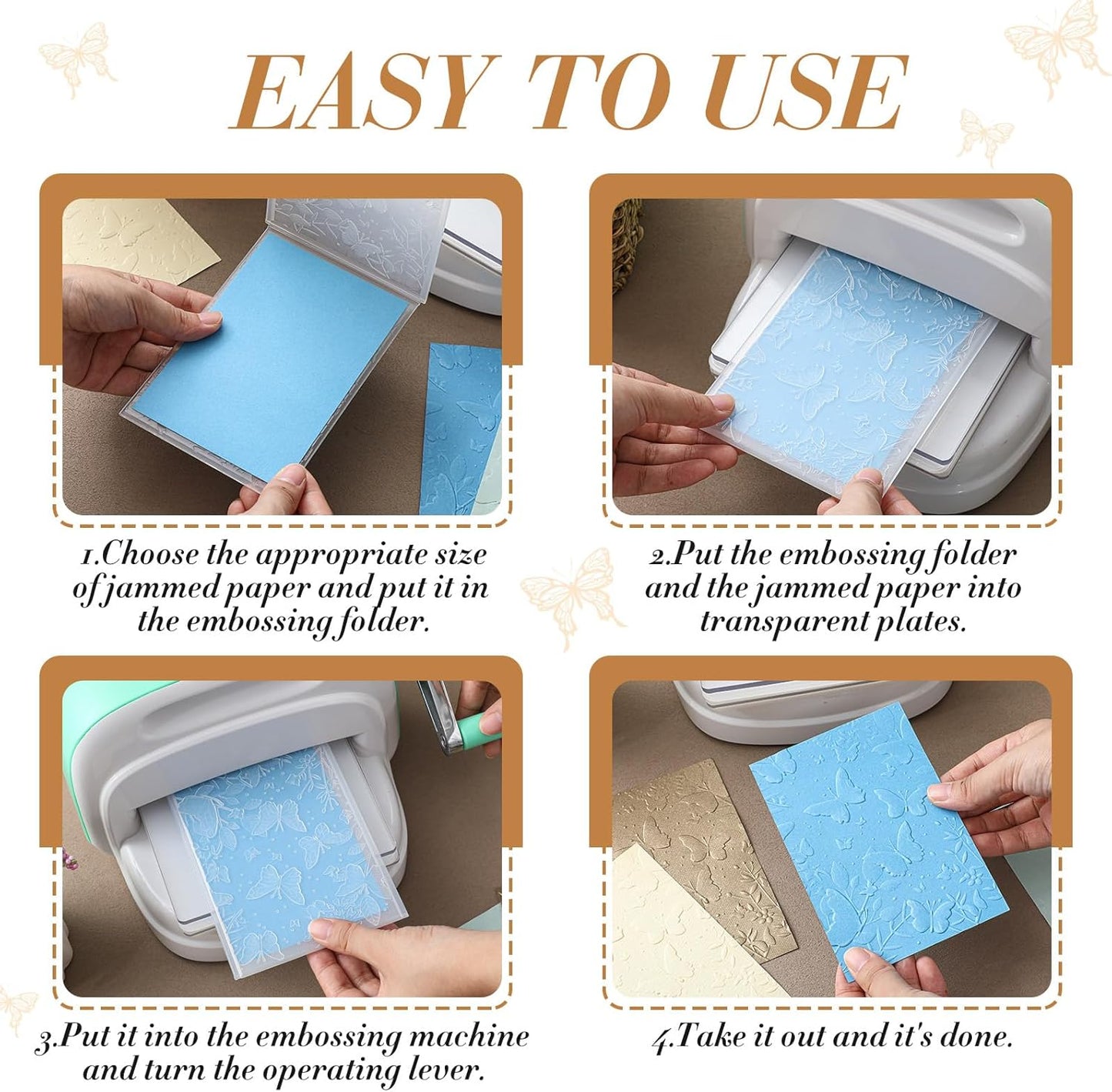 EASY TO USE

1.Choose the appropriate size of jammed paper and put it in the embossing folder.

2.Put the embossing folder and the jammed paper into transparent plates.

3.Put it into the embossing machine and turn the operating lever.

4.Take it out and it's done.