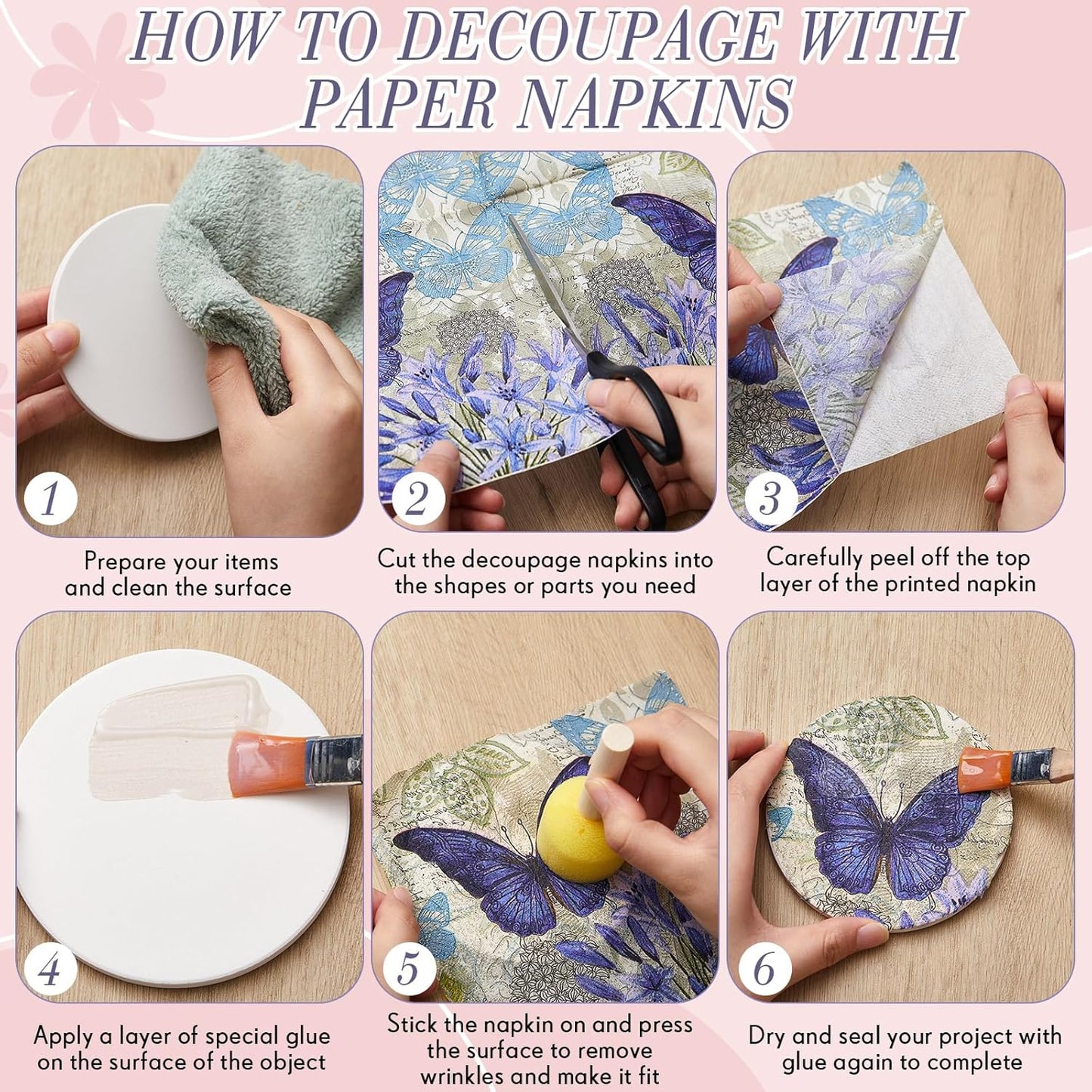 HOW TO DECOUPAGE WITH PAPER NAPKINS

1

Prepare your items and clean the surface

2

Cut the decoupage napkins into the shapes or parts you need

3

Carefully peel off the top layer of the printed napkin

4

Apply a layer of special glue on the surface of the object

5

Stick the napkin on and press the surface to remove wrinkles and make it fit

6

Dry and seal your project with glue again to complete