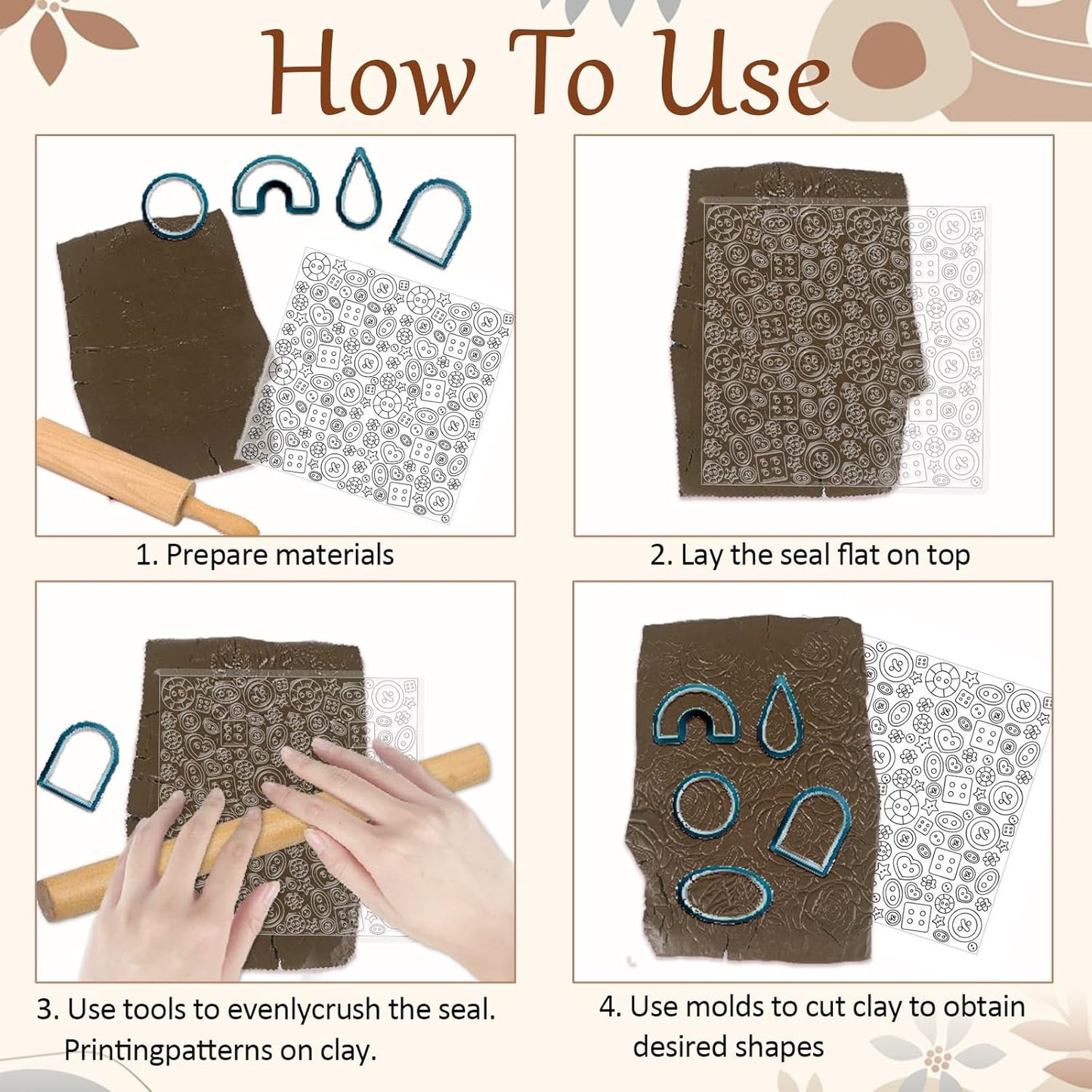 How To Use

1. Prepare materials

2. Lay the seal flat on top

3. Use tools to evenlycrush the seal. Printingpatterns on clay.

4. Use molds to cut clay to obtain desired shapes