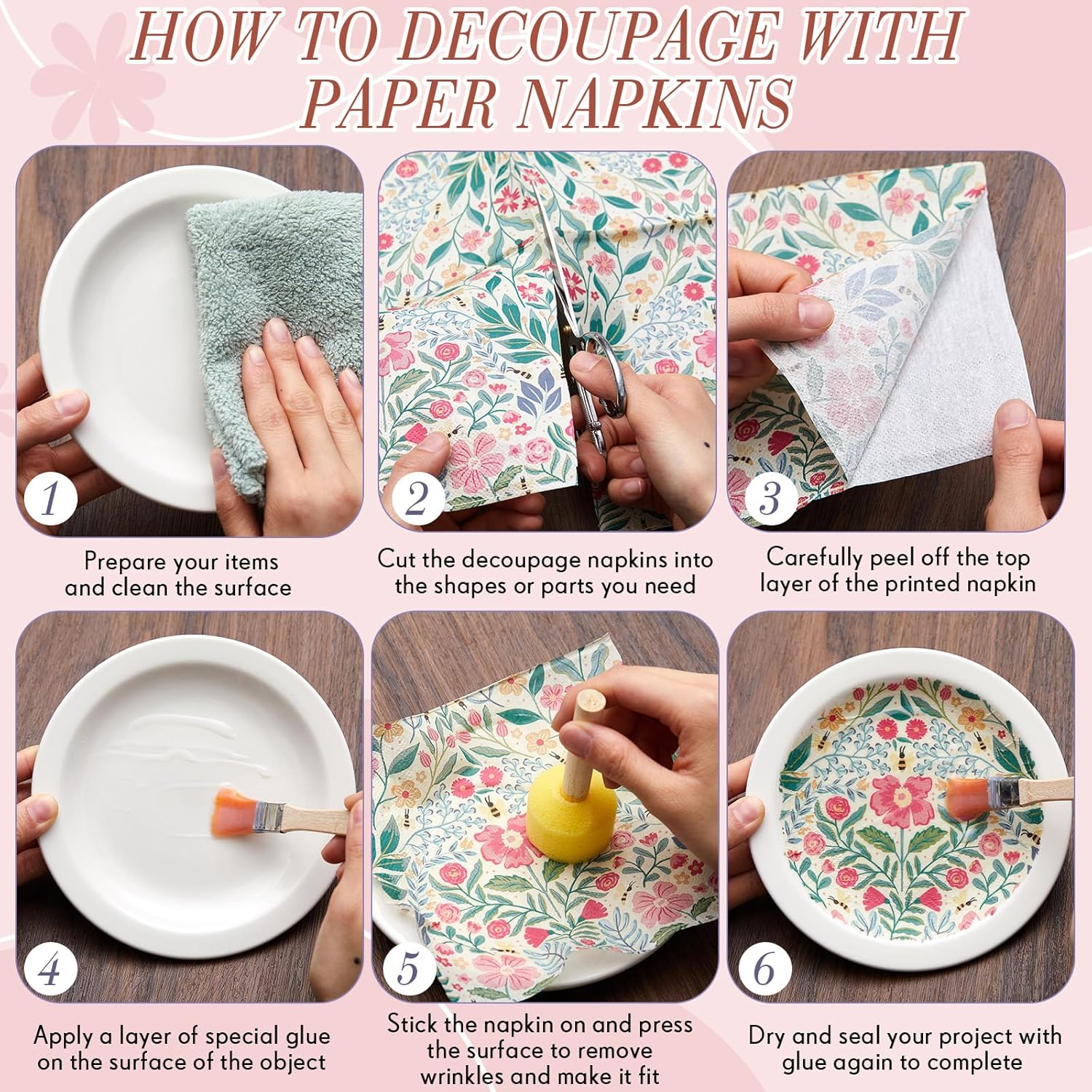 HOW TO DECOUPAGE WITH PAPER NAPKINS

1

Prepare your items and clean the surface

2

Cut the decoupage napkins into the shapes or parts you need

3

Carefully peel off the top layer of the printed napkin

4

Apply a layer of special glue on the surface of the object

5

Stick the napkin on and press the surface to remove wrinkles and make it fit

6

Dry and seal your project with glue again to complete