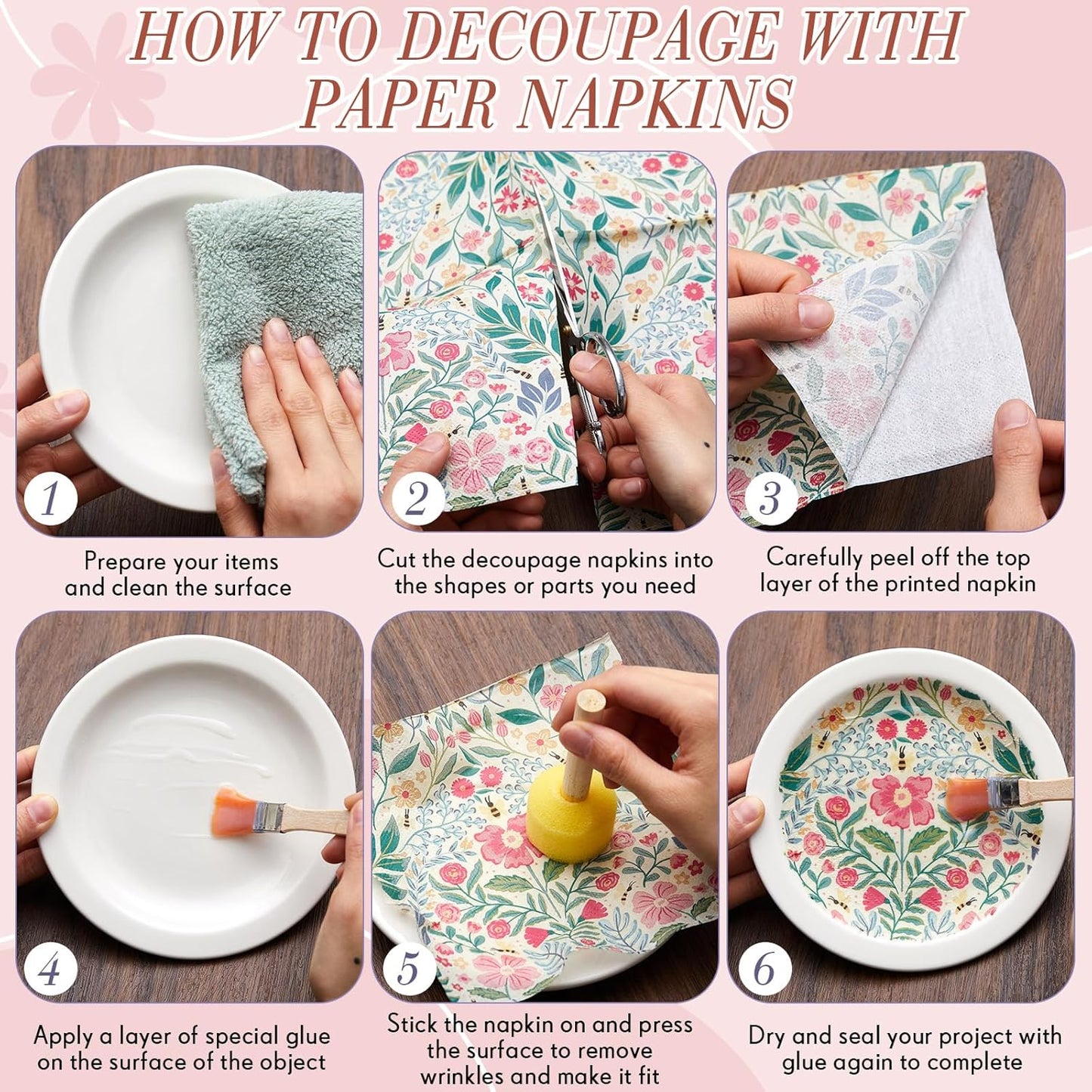 HOW TO DECOUPAGE WITH PAPER NAPKINS

1

Prepare your items and clean the surface

2

Cut the decoupage napkins into the shapes or parts you need

3

Carefully peel off the top layer of the printed napkin

4

Apply a layer of special glue on the surface of the object

5

Stick the napkin on and press the surface to remove wrinkles and make it fit

6

Dry and seal your project with glue again to complete