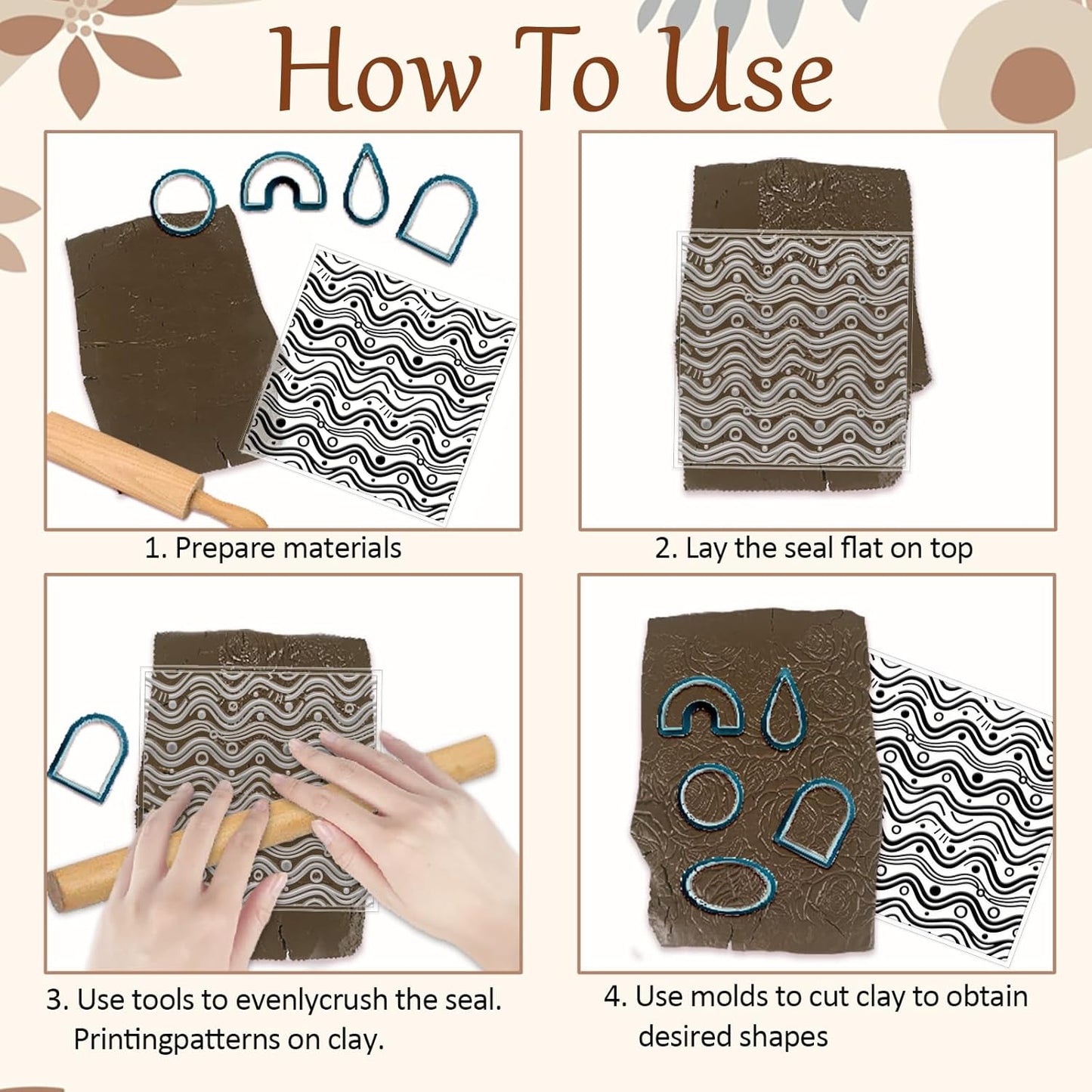 How To Use

1. Prepare materials

2. Lay the seal flat on top

3. Use tools to evenlycrush the seal. Printingpatterns on clay.

4. Use molds to cut clay to obtain desired shapes