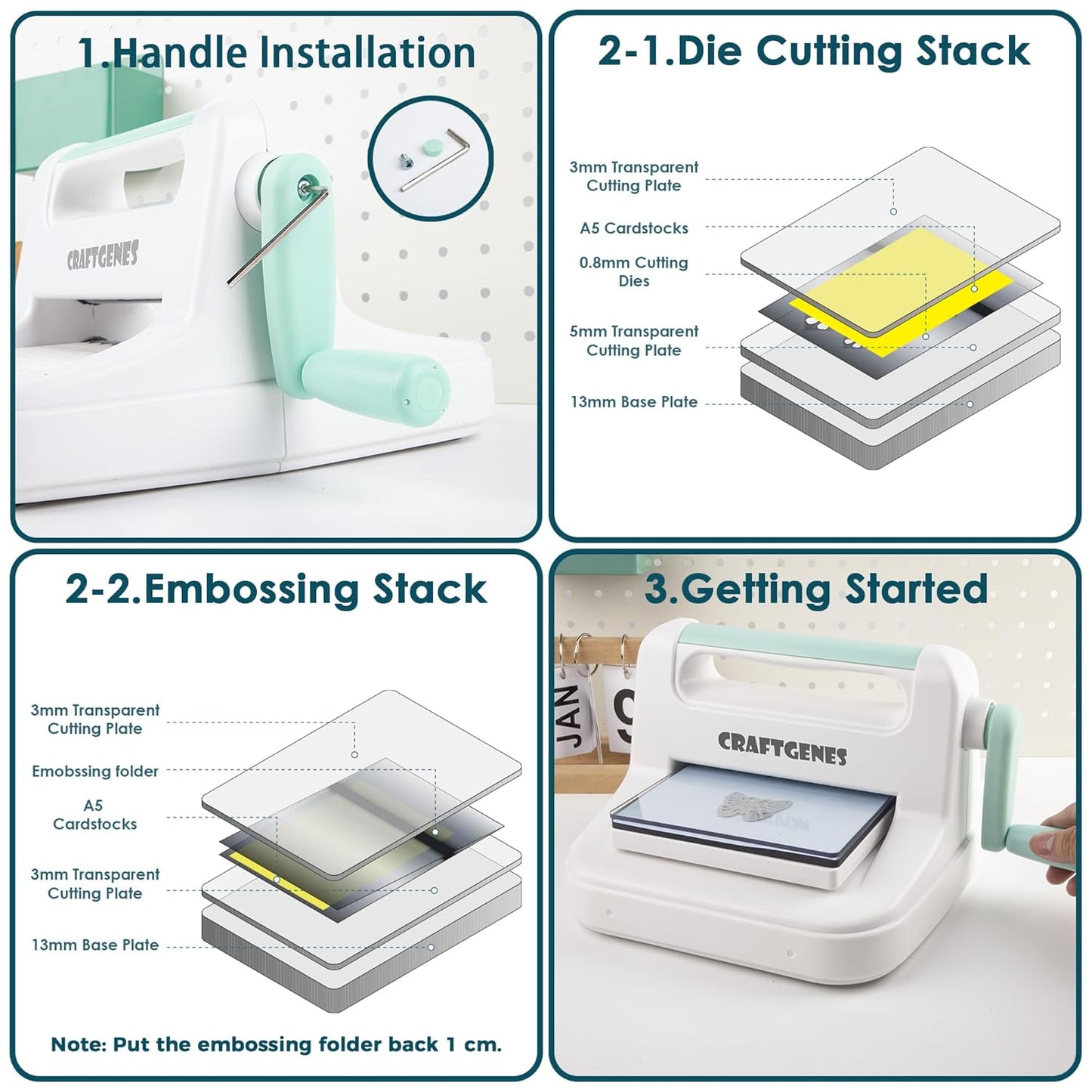 1.Handle Installation

CRAFTGENES

2-1.Die Cutting Stack

3mm Transparent Cutting Plate

A5 Cardstocks

0.8mm Cutting Dies

5mm Transparent Cutting Plate

13mm Base Plate

2-2.Embossing Stack

3mm Transparent Cutting Plate

Emobssing folder

A5 Cardstocks

3mm Transparent Cutting Plate

13mm Base Plate

Note: Put the embossing folder back 1 cm.

3.Getting Started

JAN

CRAFTGENES