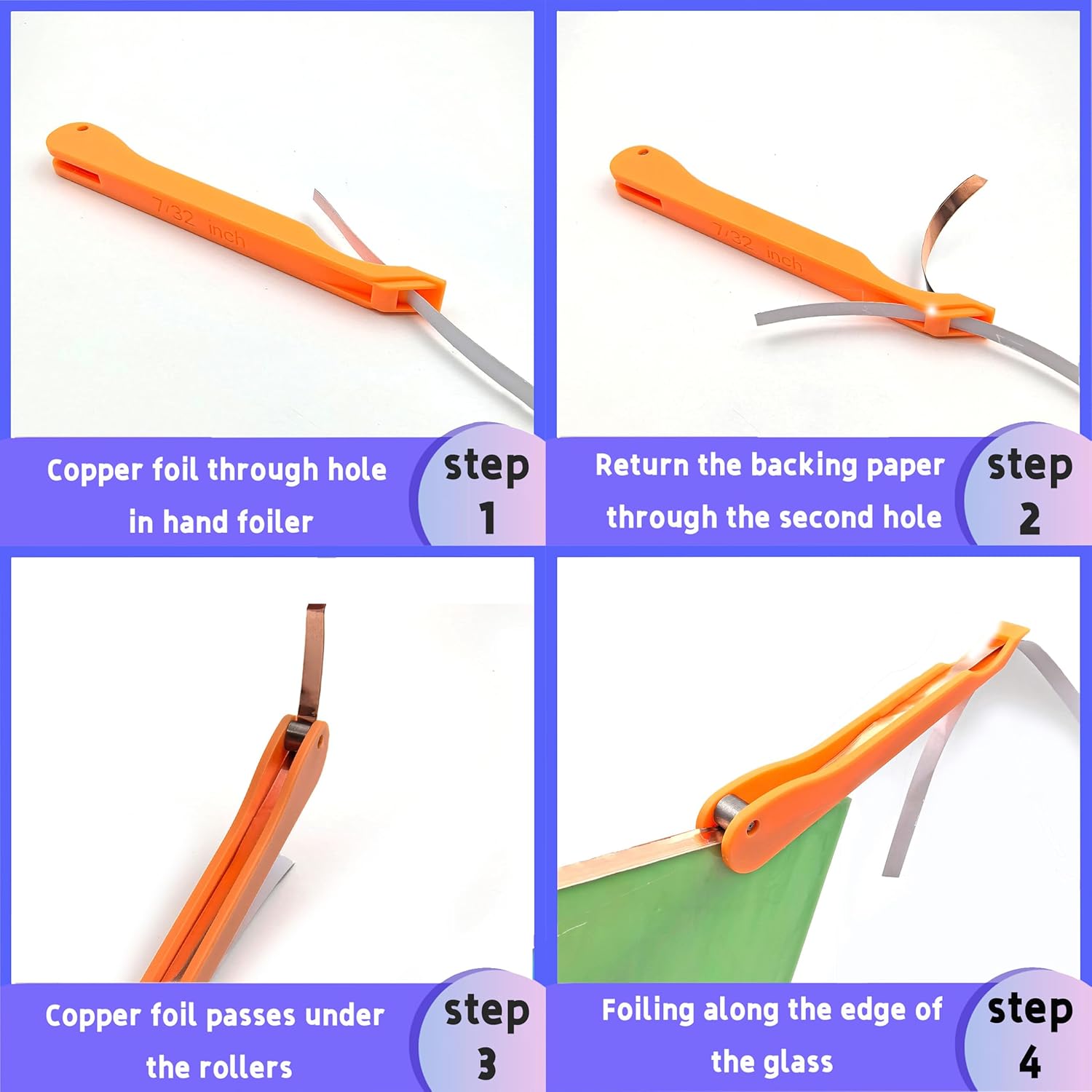 7/32 inch

Copper foil through hole in hand foiler

step 1

7/32 inch

Return the backing paper through the second hole

step 2

Copper foil passes under the rollers

step 3

Foiling along the edge of the glass

step 4