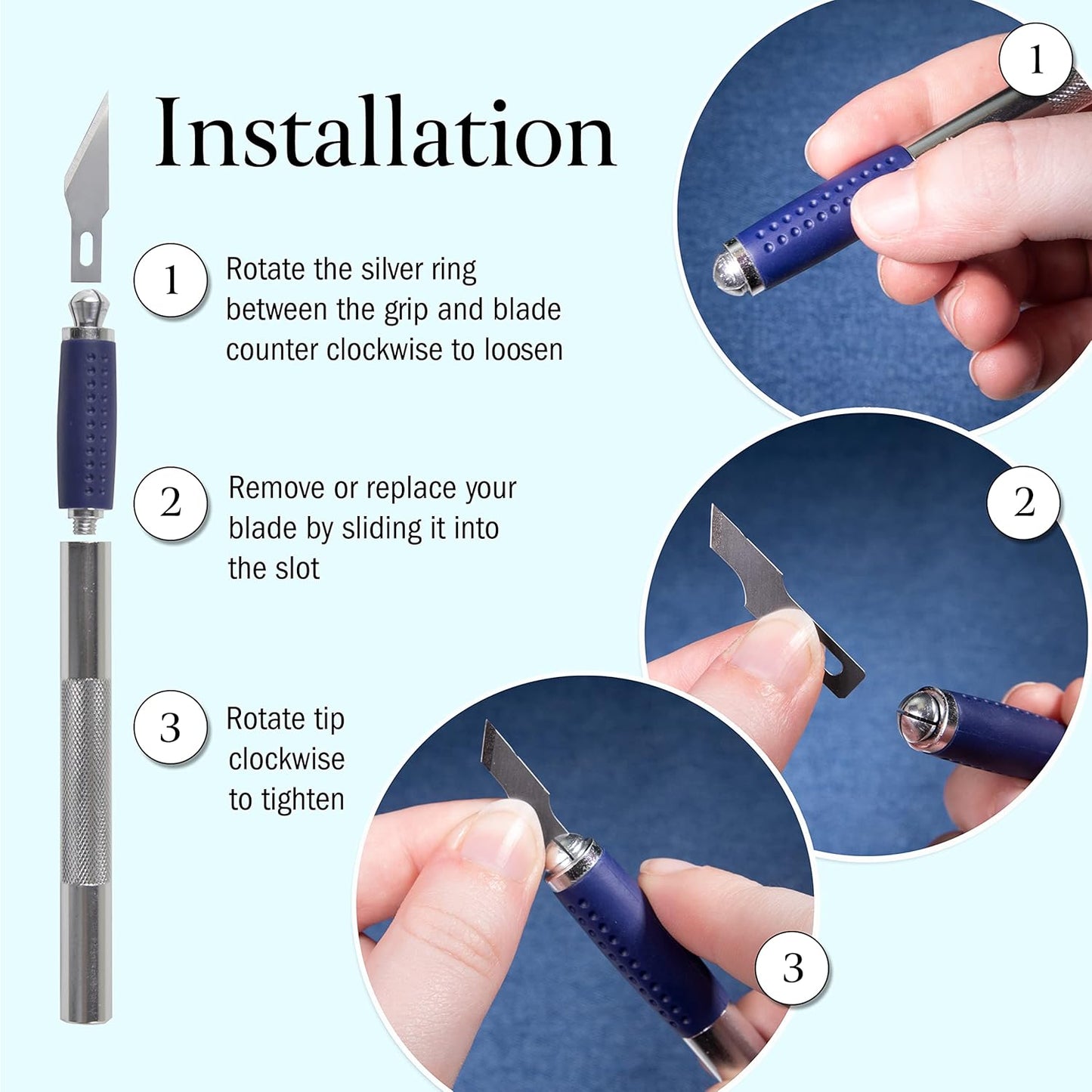 Installation

1 Rotate the silver ring between the grip and blade counter clockwise to loosen

2 Remove or replace your blade by sliding it into the slot

3 Rotate tip clockwise to tighten

1

2

3