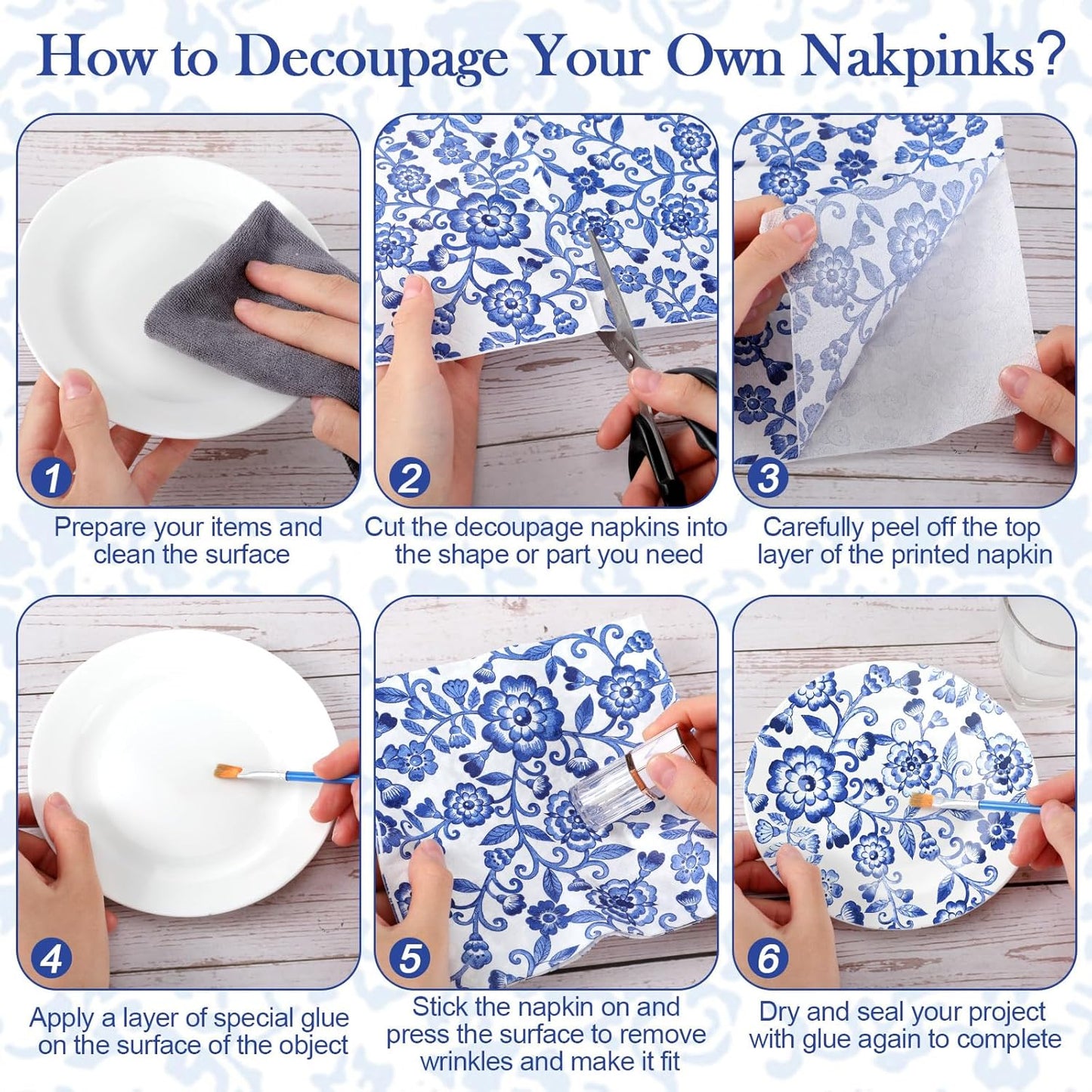 How to Decoupage Your Own Nakpinks?

1
Prepare your items and clean the surface

2
Cut the decoupage napkins into the shape or part you need

3
Carefully peel off the top layer of the printed napkin

4
Apply a layer of special glue on the surface of the object

5
Stick the napkin on and press the surface to remove wrinkles and make it fit

6
Dry and seal your project with glue again to complete