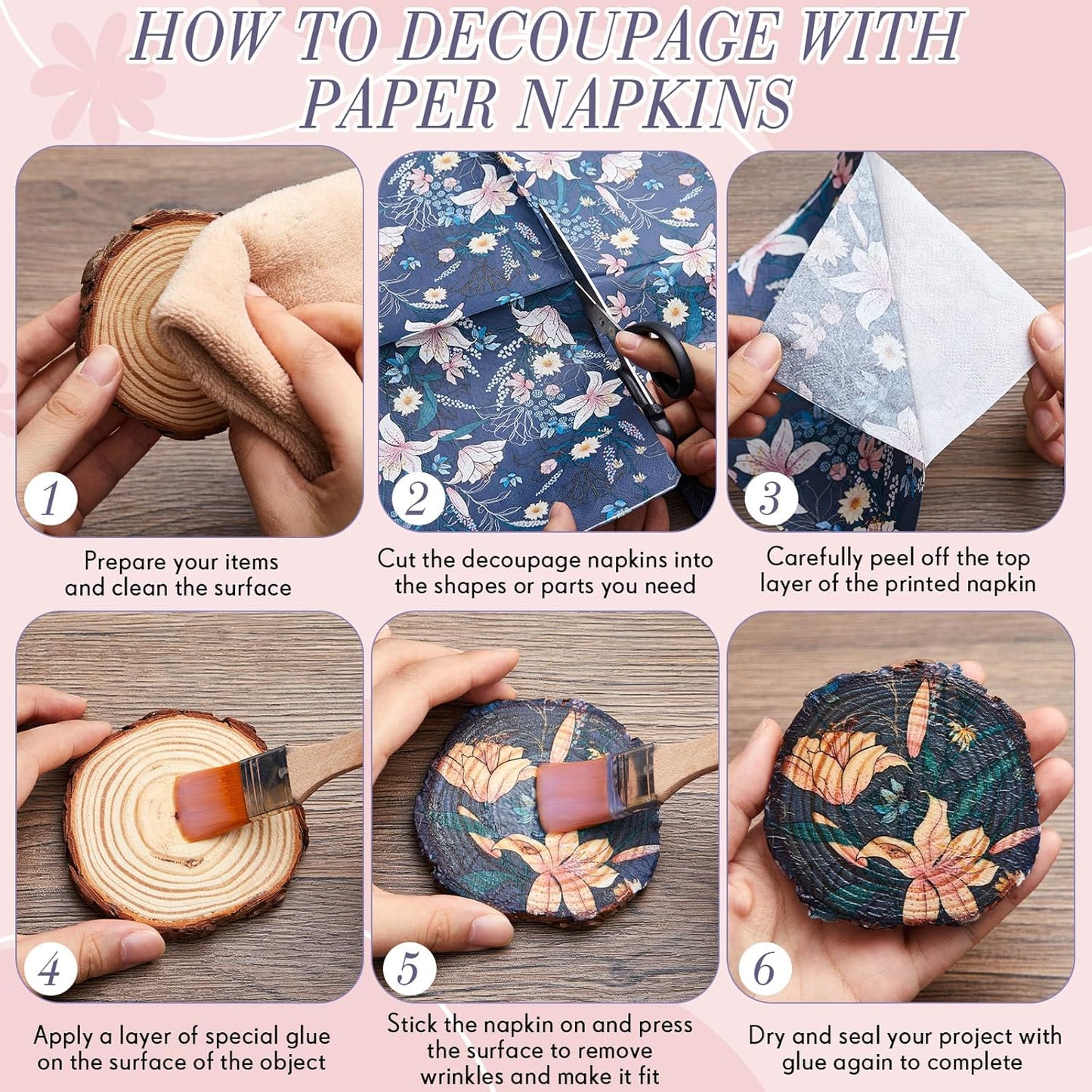 HOW TO DECOUPAGE WITH PAPER NAPKINS

1
Prepare your items and clean the surface

2
Cut the decoupage napkins into the shapes or parts you need

3
Carefully peel off the top layer of the printed napkin

4
Apply a layer of special glue on the surface of the object

5
Stick the napkin on and press the surface to remove wrinkles and make it fit

6
Dry and seal your project with glue again to complete