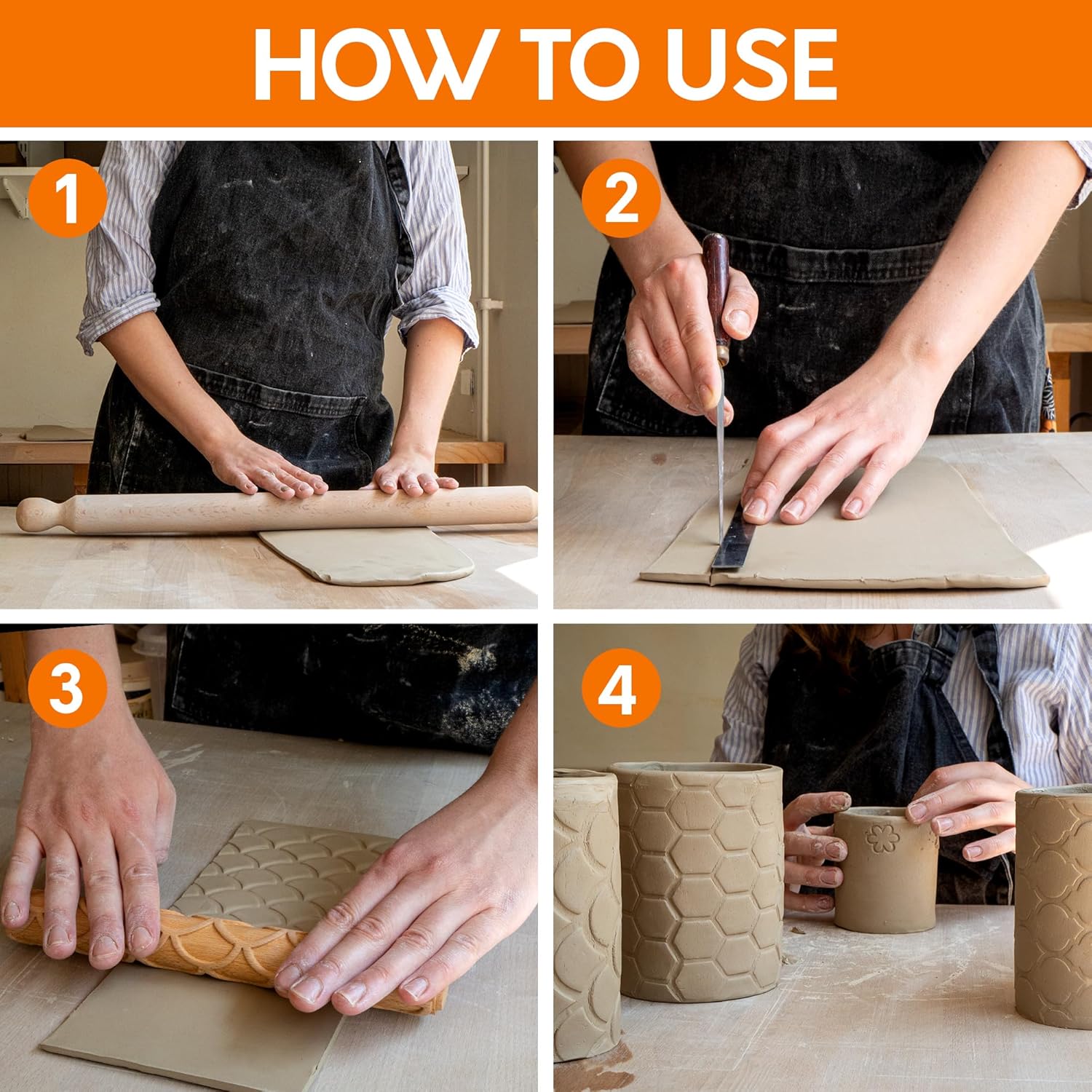 HOW TO USE

1

2

3

4