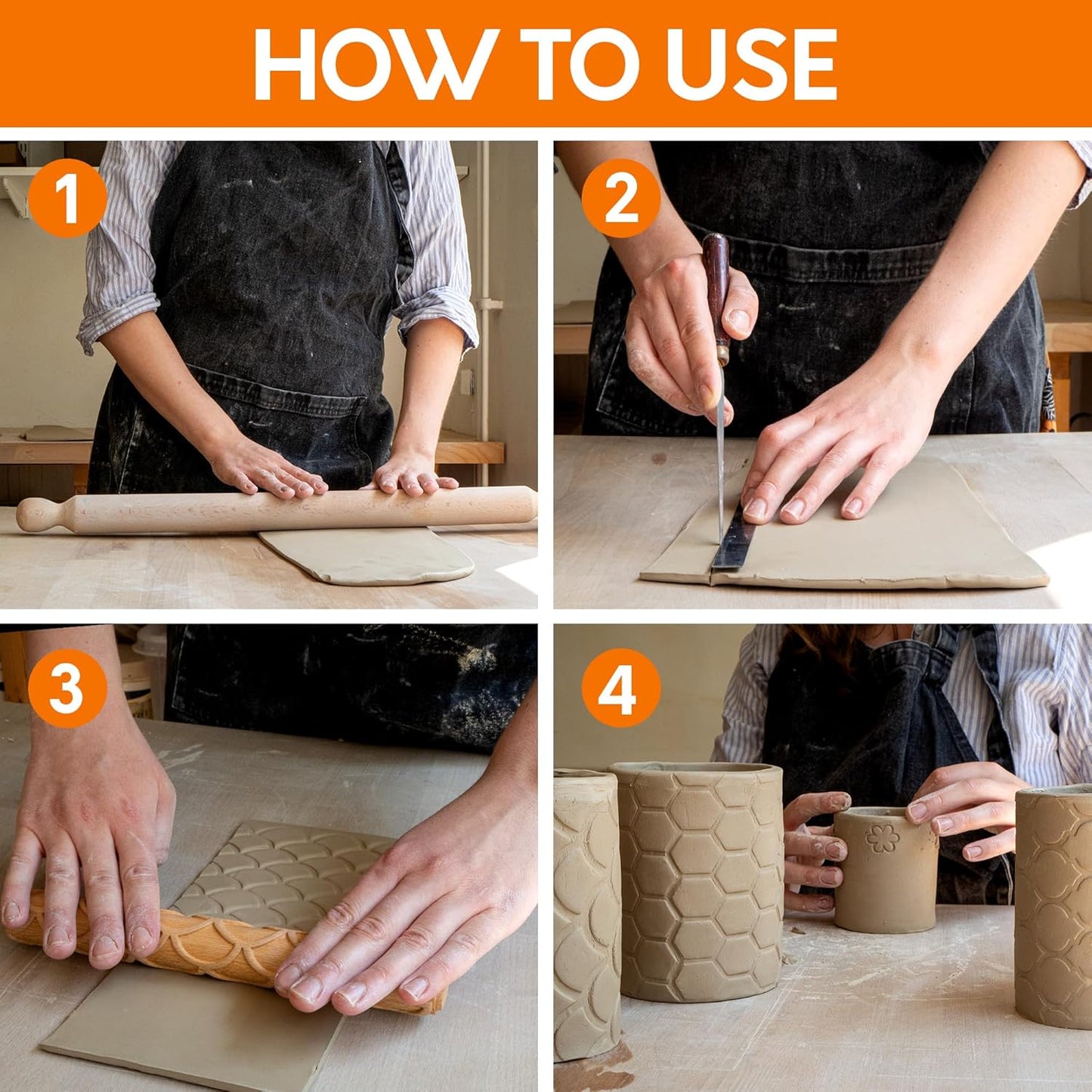 HOW TO USE

1

2

3

4