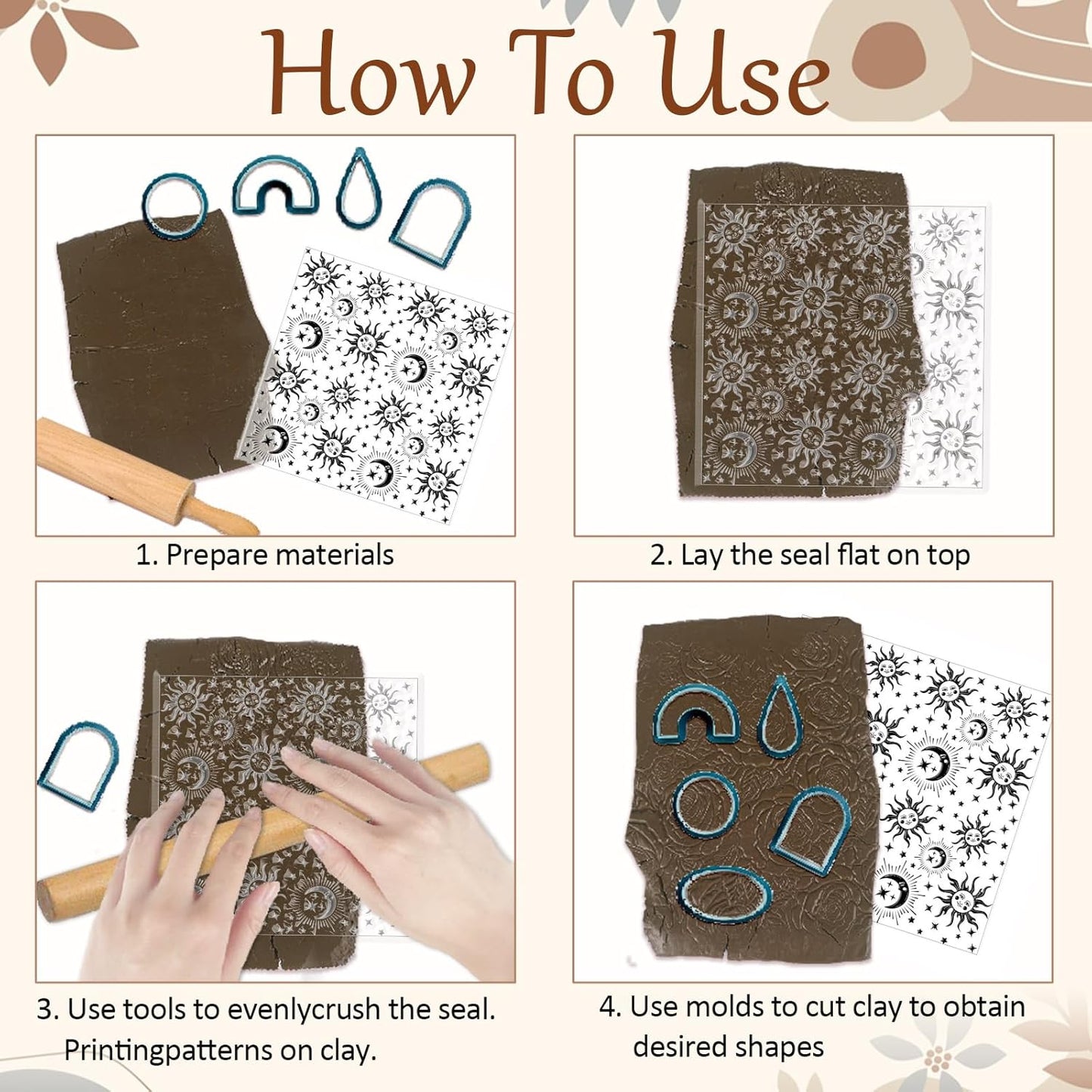 How To Use

1. Prepare materials

2. Lay the seal flat on top

3. Use tools to evenlycrush the seal. Printingpatterns on clay.

4. Use molds to cut clay to obtain desired shapes