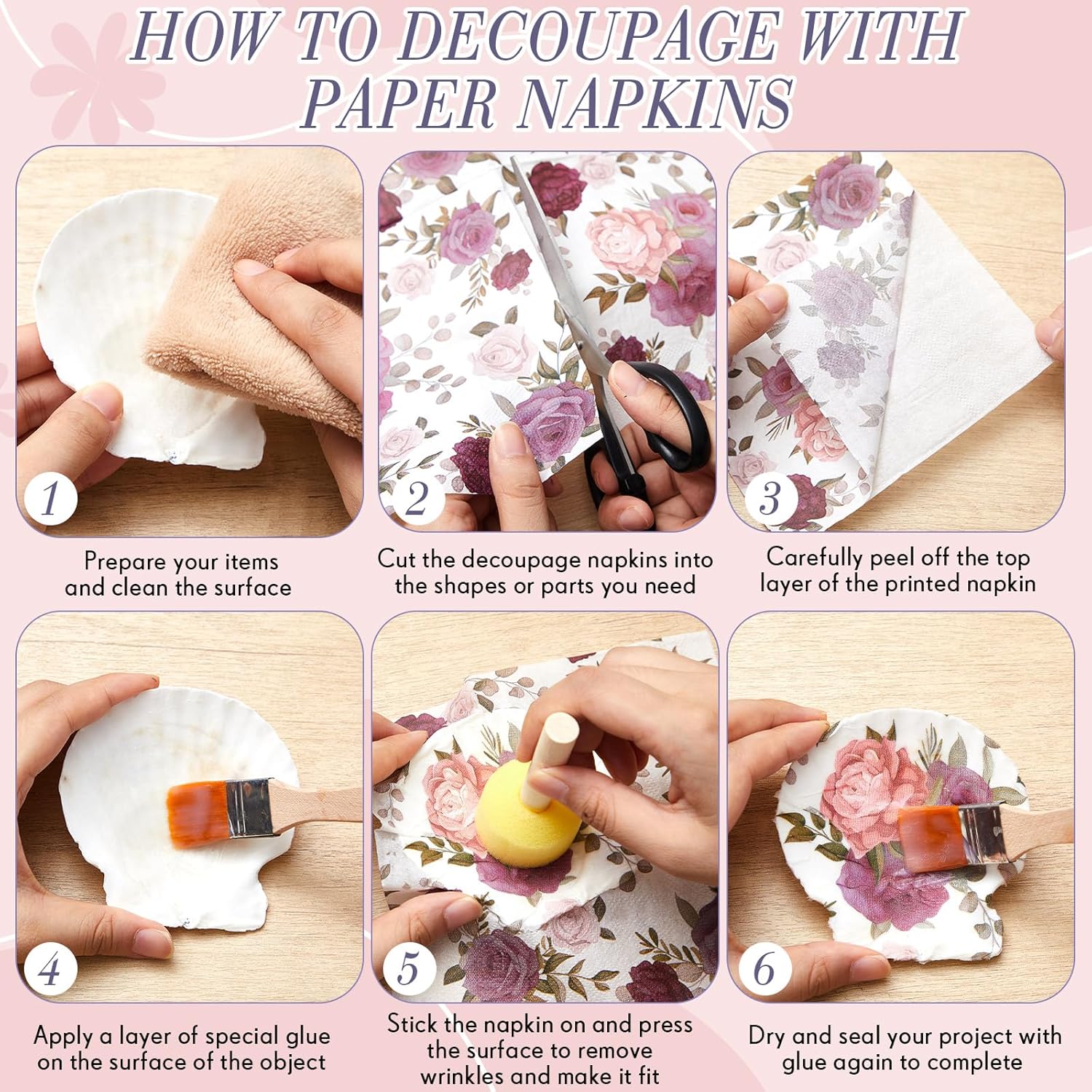 HOW TO DECOUPAGE WITH PAPER NAPKINS

1
Prepare your items and clean the surface

2
Cut the decoupage napkins into the shapes or parts you need

3
Carefully peel off the top layer of the printed napkin

4
Apply a layer of special glue on the surface of the object

5
Stick the napkin on and press the surface to remove wrinkles and make it fit

6
Dry and seal your project with glue again to complete