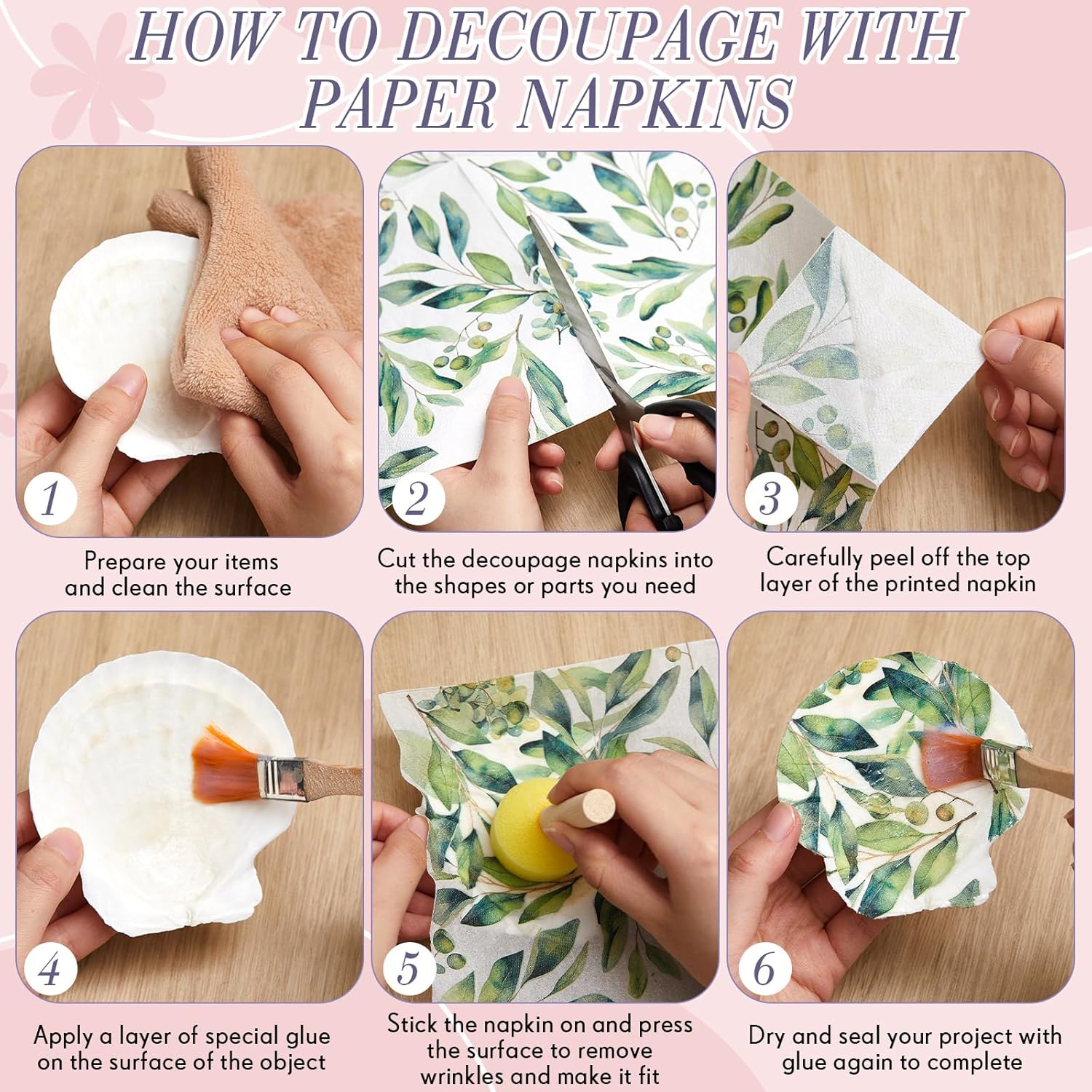 HOW TO DECOUPAGE WITH PAPER NAPKINS

1

Prepare your items and clean the surface

2

Cut the decoupage napkins into the shapes or parts you need

3

Carefully peel off the top layer of the printed napkin

4

Apply a layer of special glue on the surface of the object

5

Stick the napkin on and press the surface to remove wrinkles and make it fit

6

Dry and seal your project with glue again to complete