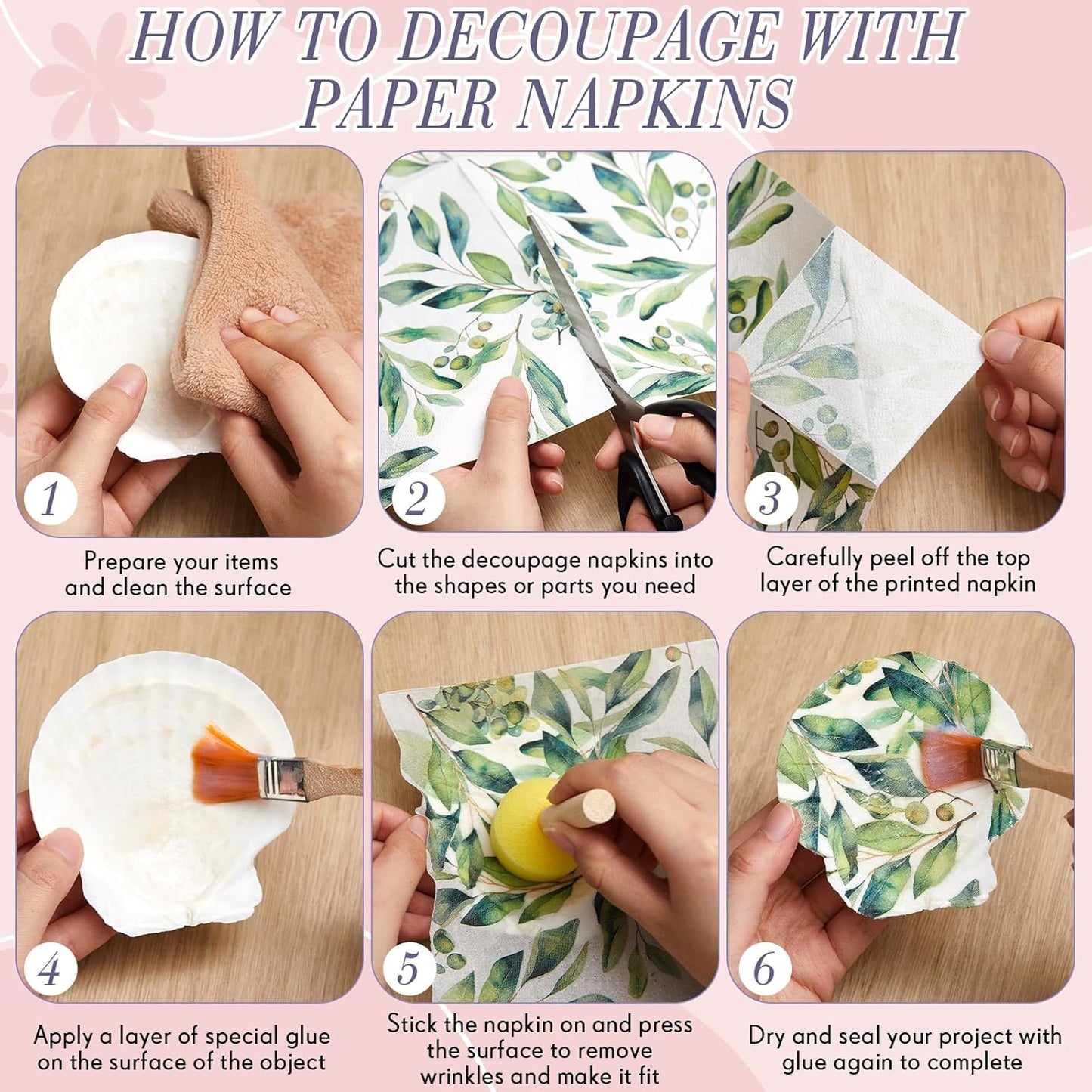 HOW TO DECOUPAGE WITH PAPER NAPKINS

1

Prepare your items and clean the surface

2

Cut the decoupage napkins into the shapes or parts you need

3

Carefully peel off the top layer of the printed napkin

4

Apply a layer of special glue on the surface of the object

5

Stick the napkin on and press the surface to remove wrinkles and make it fit

6

Dry and seal your project with glue again to complete