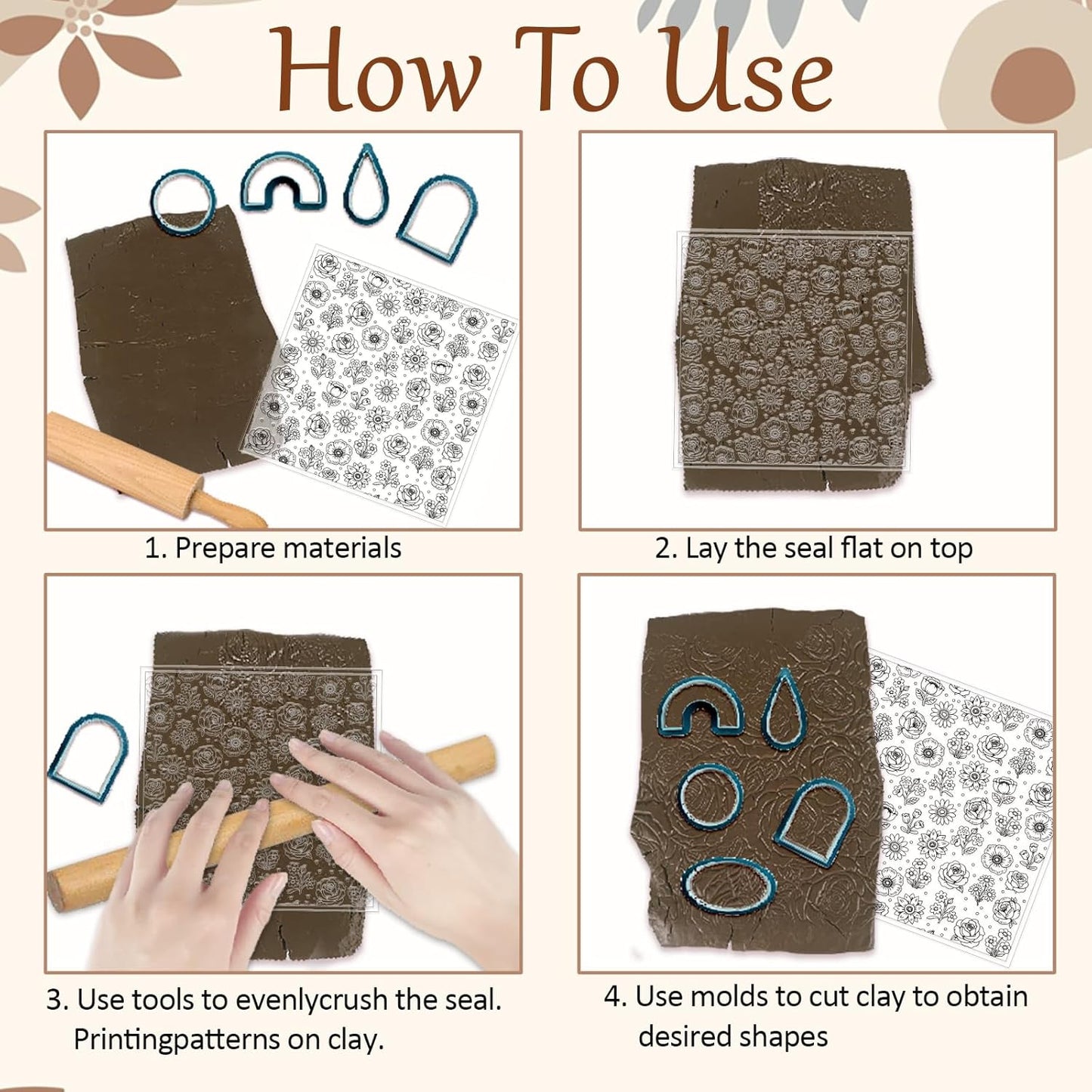 How To Use

1. Prepare materials

2. Lay the seal flat on top

3. Use tools to evenlycrush the seal. Printingpatterns on clay.

4. Use molds to cut clay to obtain desired shapes