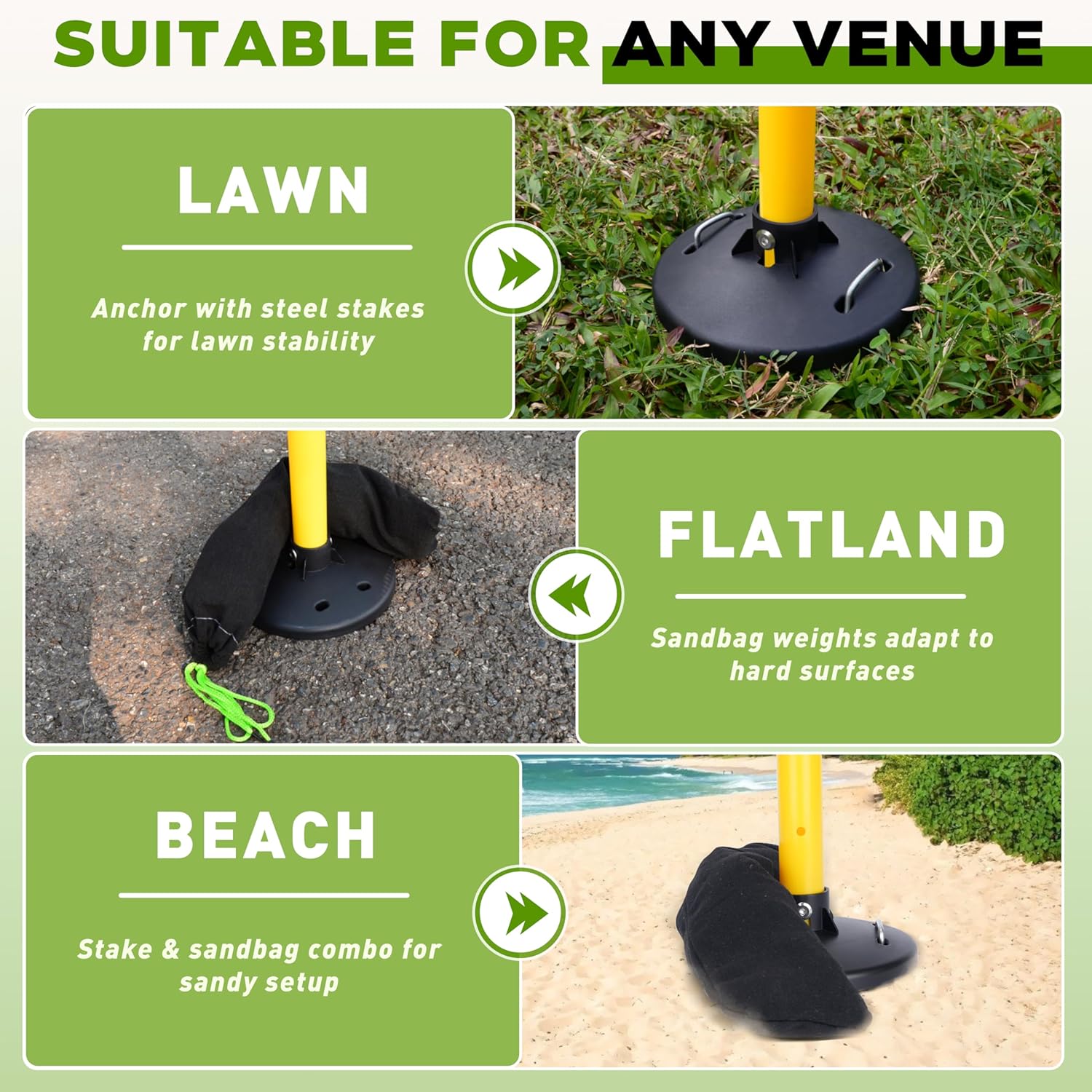 SUITABLE FOR ANY VENUE

LAWN

Anchor with steel stakes for lawn stability

FLATLAND

Sandbag weights adapt to hard surfaces

BEACH

Stake & sandbag combo for sandy setup