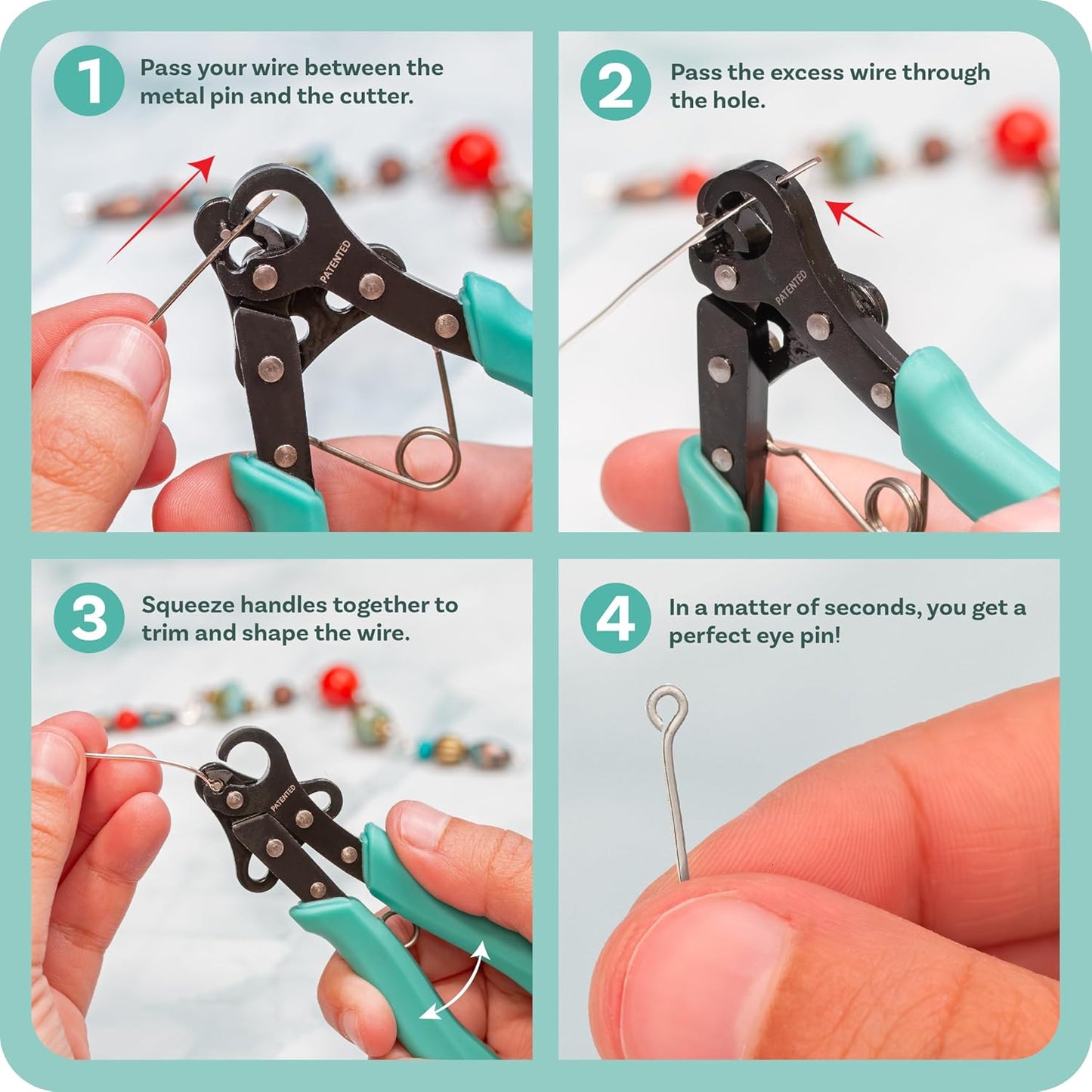 1 Pass your wire between the metal pin and the cutter.

PATENTED

2 Pass the excess wire through the hole.

PATENTED

3 Squeeze handles together to trim and shape the wire.

PATENTED

4 In a matter of seconds, you get a perfect eye pin!