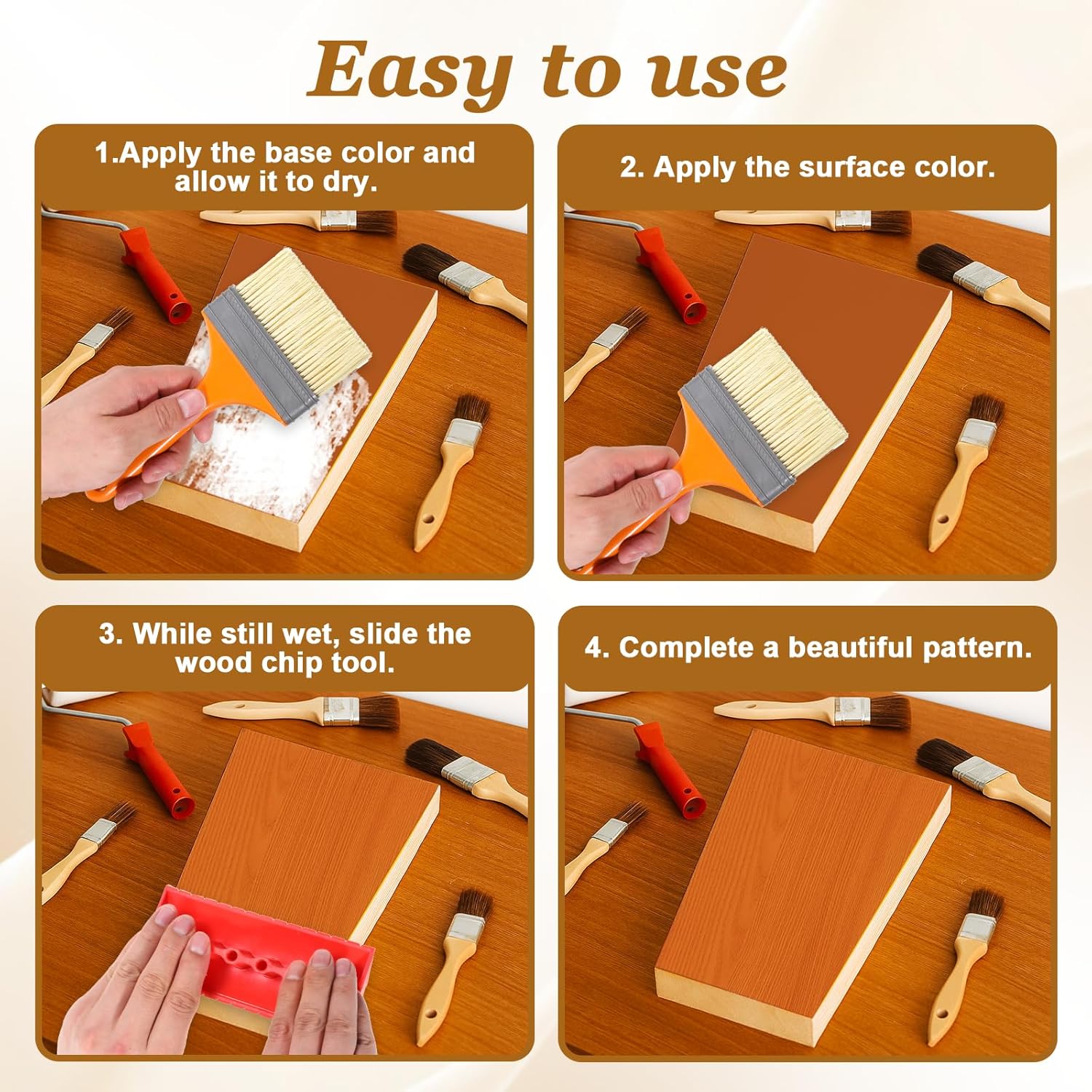 Easy to use

1.Apply the base color and allow it to dry.

2. Apply the surface color.

3. While still wet, slide the wood chip tool.

4. Complete a beautiful pattern.